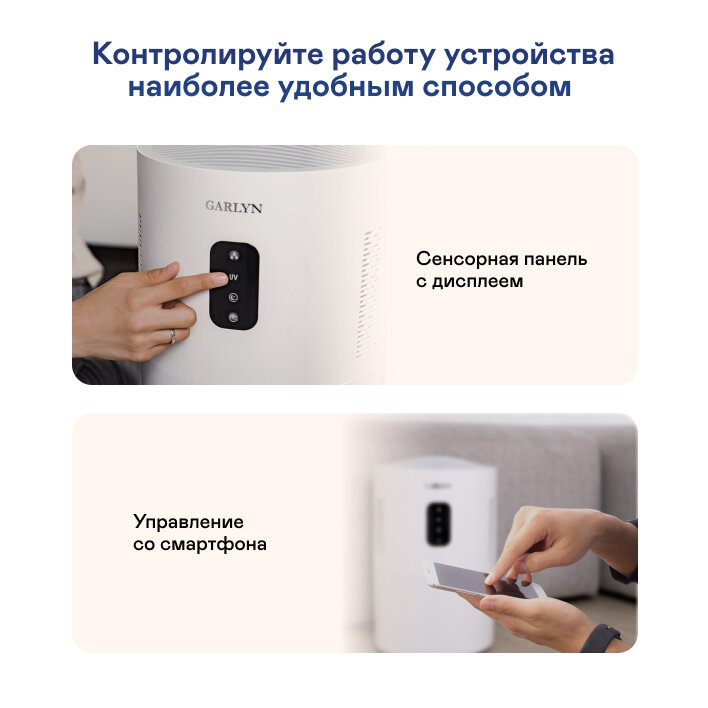 Контролируйте работу устройства наиболее удобным способом

GARLYN

UV

Сенсорная панель с дисплеем

Управление со смартфона