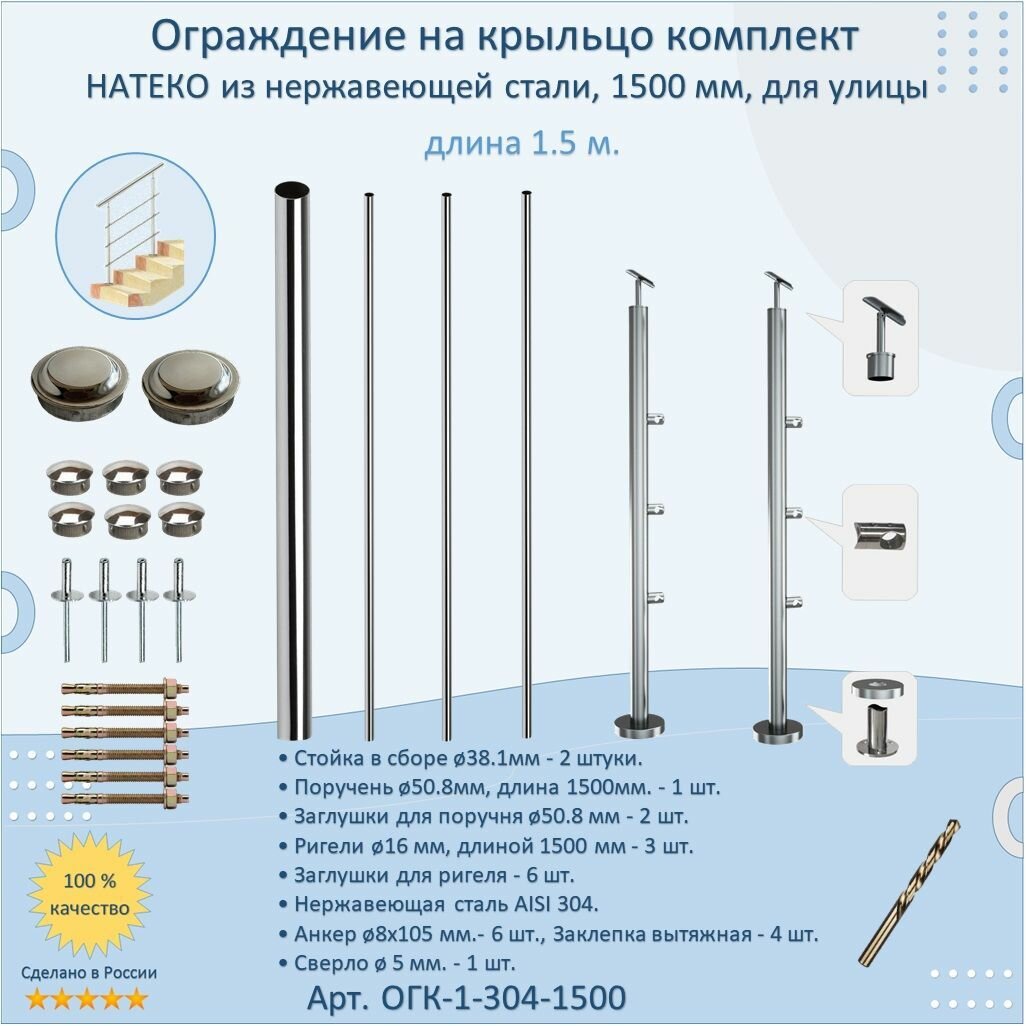 Ограждение на крыльцо комплект
НАТЕКО из нержавеющей стали, 1500 мм, для улицы

длина 1.5 м.

• Стойка в сборе ø38.1мм - 2 штуки.
• Поручень ø50.8мм, длина 1500мм. - 1 шт.
• Заглушки для поручня ø50.8 мм - 2 шт.
• Ригели ø16 мм, длиной 1500 мм - 3 шт.
• Заглушки для ригеля - 6 шт.
• Нержавеющая сталь AISI 304.
• Анкер ø8х105 мм.- 6 шт., Заклепка вытяжная - 4 шт.
• Сверло ø 5 мм. - 1 шт.

100 % качество

Сделано в России
★★★★★

Арт. ОГК-1-304-1500