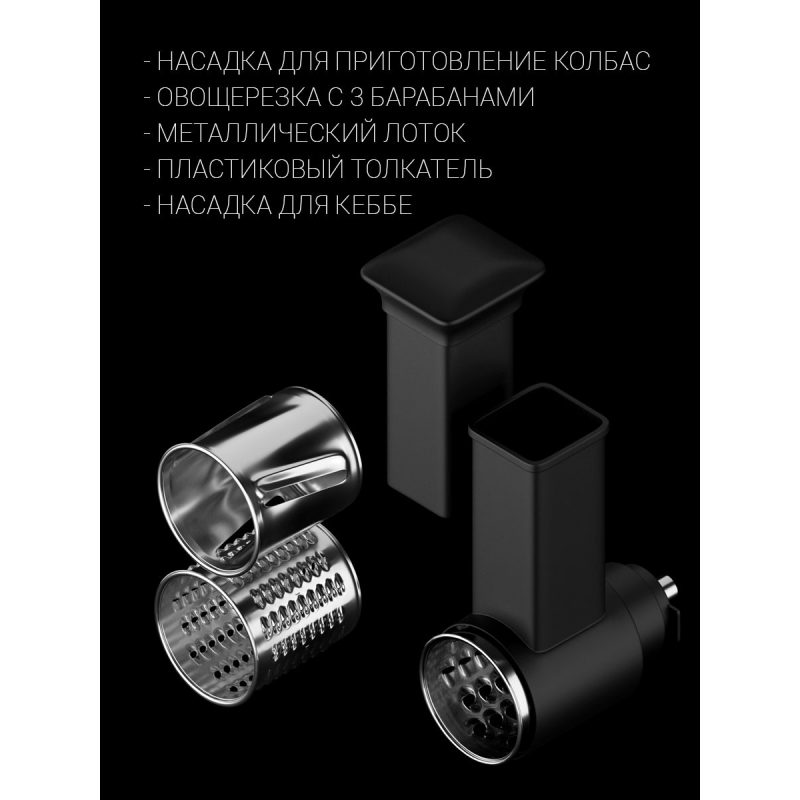 - НАСАДКА ДЛЯ ПРИГОТОВЛЕНИЕ КОЛБАС
- ОВОЩЕРЕЗКА С 3 БАРАБАНАМИ
- МЕТАЛЛИЧЕСКИЙ ЛОТОК
- ПЛАСТИКОВЫЙ ТОЛКАТЕЛЬ
- НАСАДКА ДЛЯ КЕББЕ