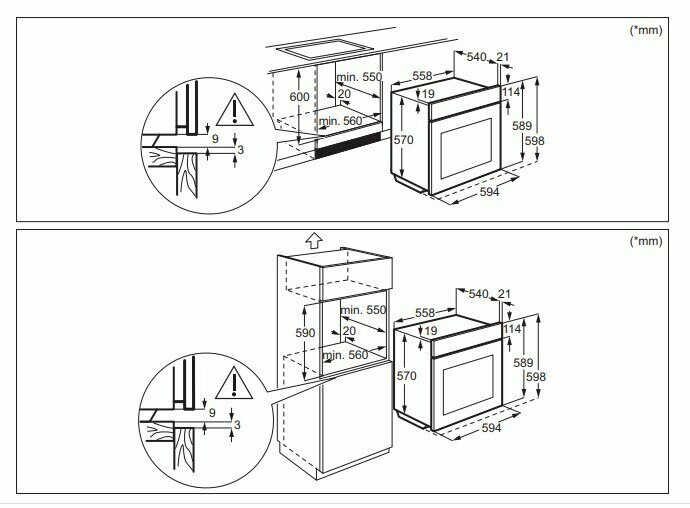 (*mm)

600
min. 550
20
min. 560
9
3
558
540
21
19
114
570
589
598
594

(*mm)

590
min. 550
20
min. 560
9
3
558
540
21
19
114
570
589
598
594