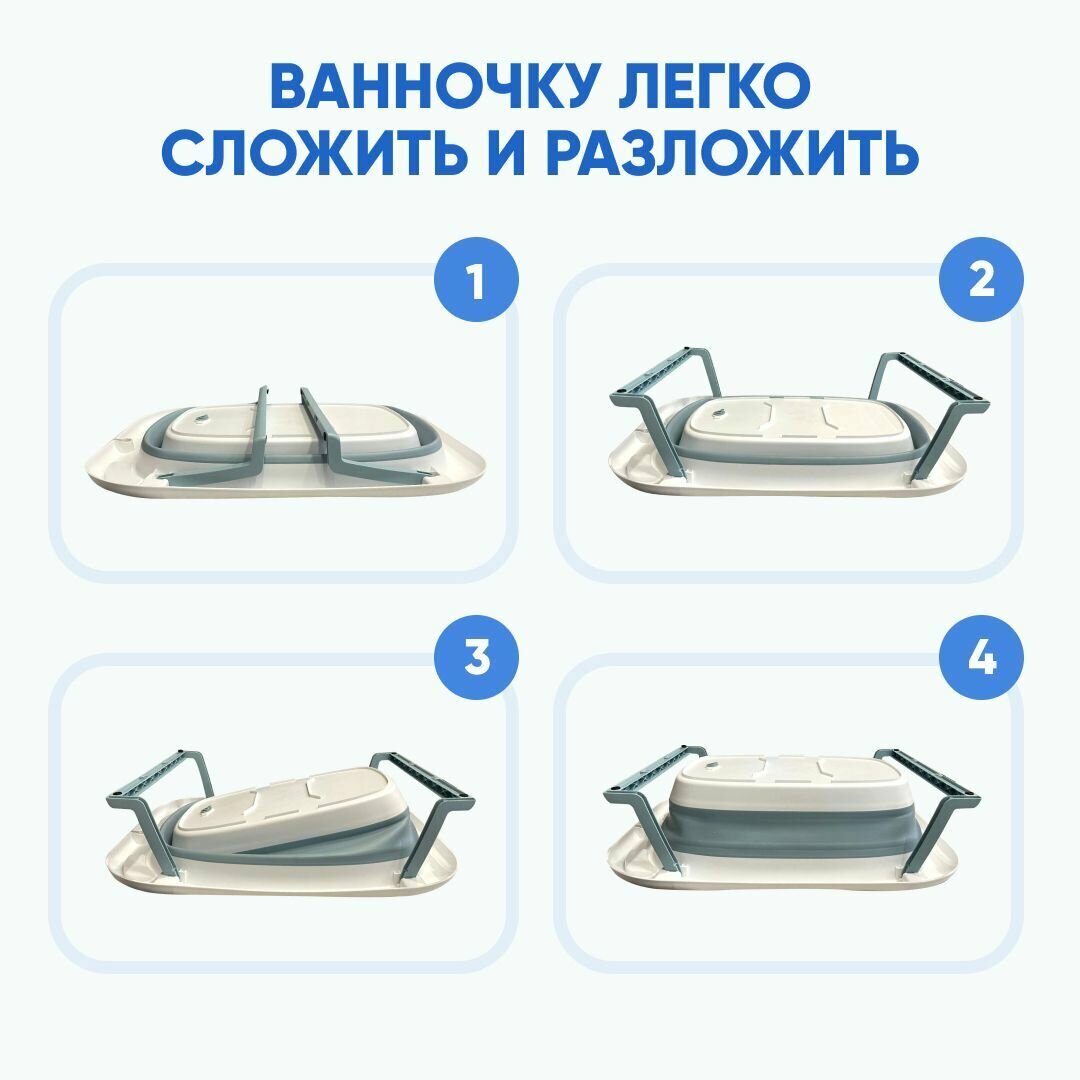 ВАННОЧКУ ЛЕГКО СЛОЖИТЬ И РАЗЛОЖИТЬ

1

2

3

4