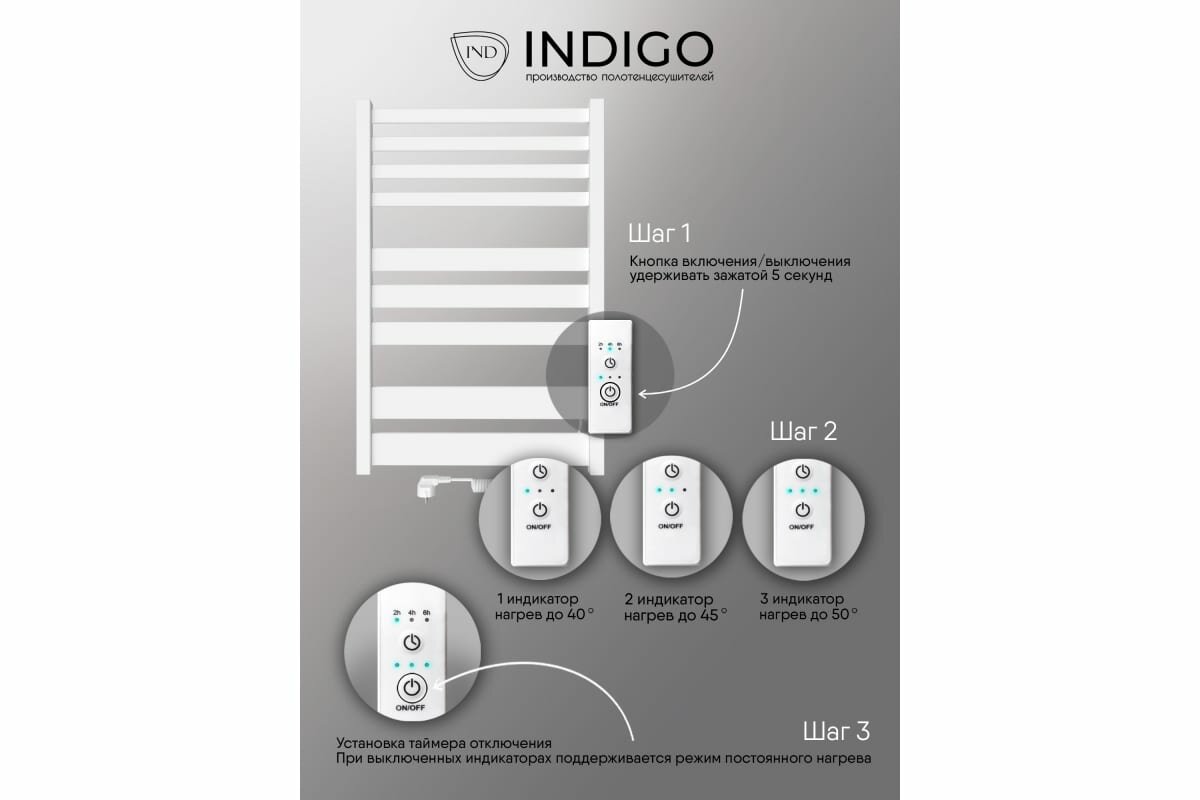 IND INDIGO
производство полотенцесушителей

Шаг 1
Кнопка включения/выключения удерживать зажатой 5 секунд

2h 4h 6h
ON/OFF

Шаг 2

ON/OFF

ON/OFF

ON/OFF

1 индикатор нагрев до 40°

2 индикатор нагрев до 45°

3 индикатор нагрев до 50°

2h 4h 6h
ON/OFF

Шаг 3

Установка таймера отключения
При выключенных индикаторах поддерживается режим постоянного нагрева