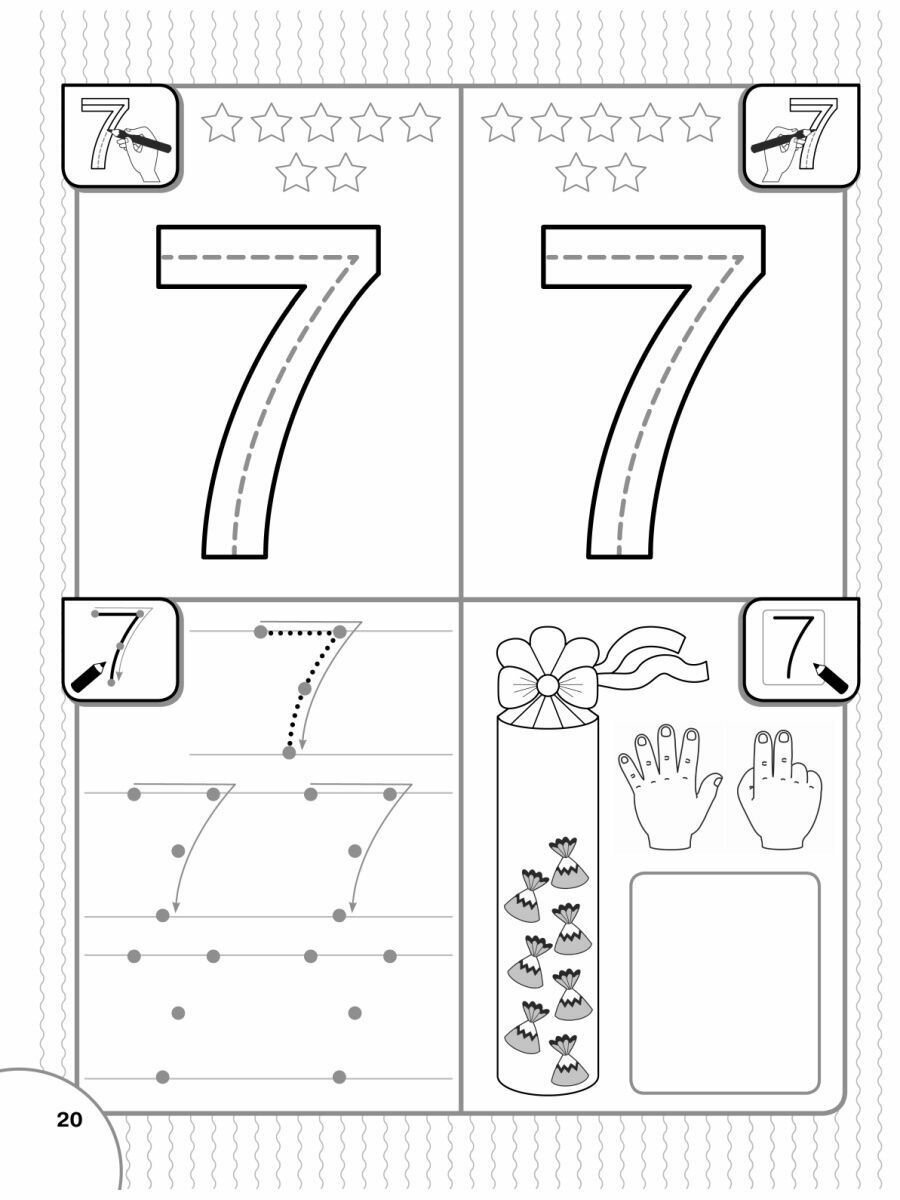 7

7

7

7

7

7

7

7

7

20