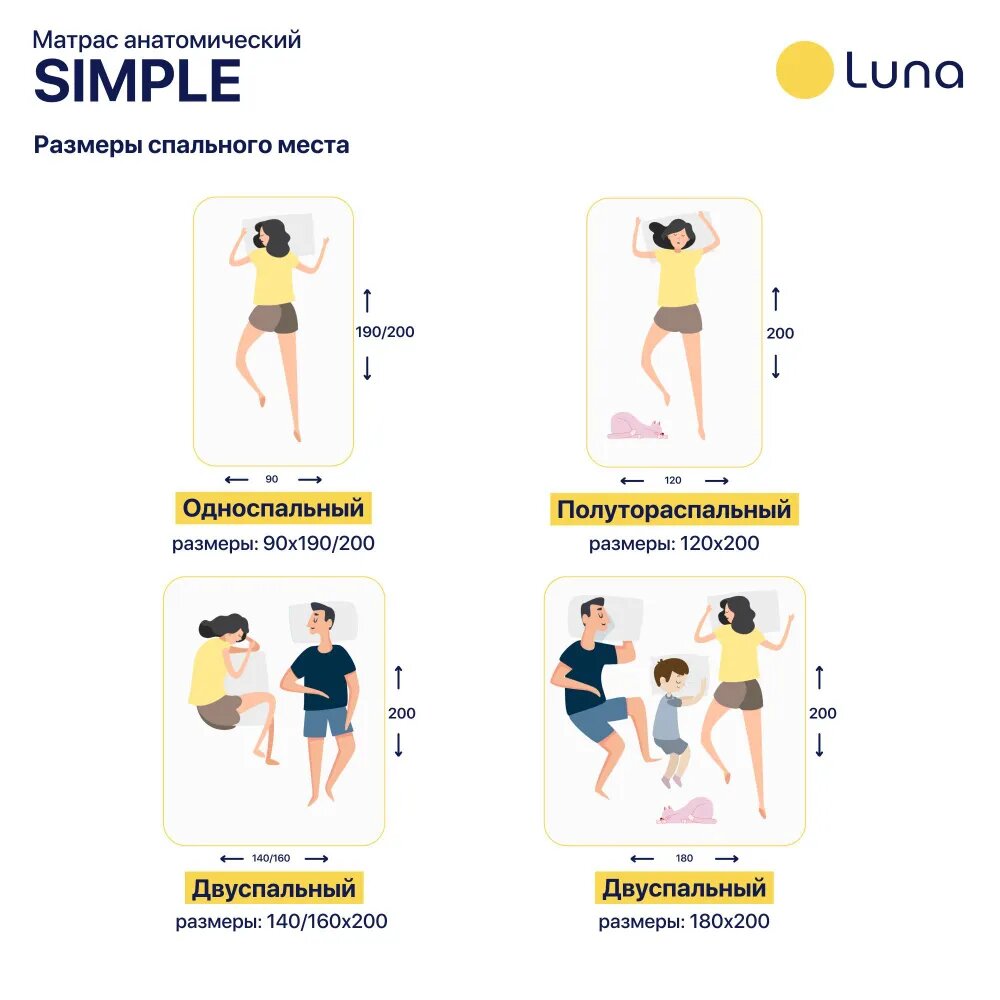 Матрас анатомический
SIMPLE

Luna

Размеры спального места

190/200

90

Односпальный
размеры: 90x190/200

200

120

Полутораспальный
размеры: 120x200

200

140/160

Двуспальный
размеры: 140/160x200

200

180

Двуспальный
размеры: 180x200