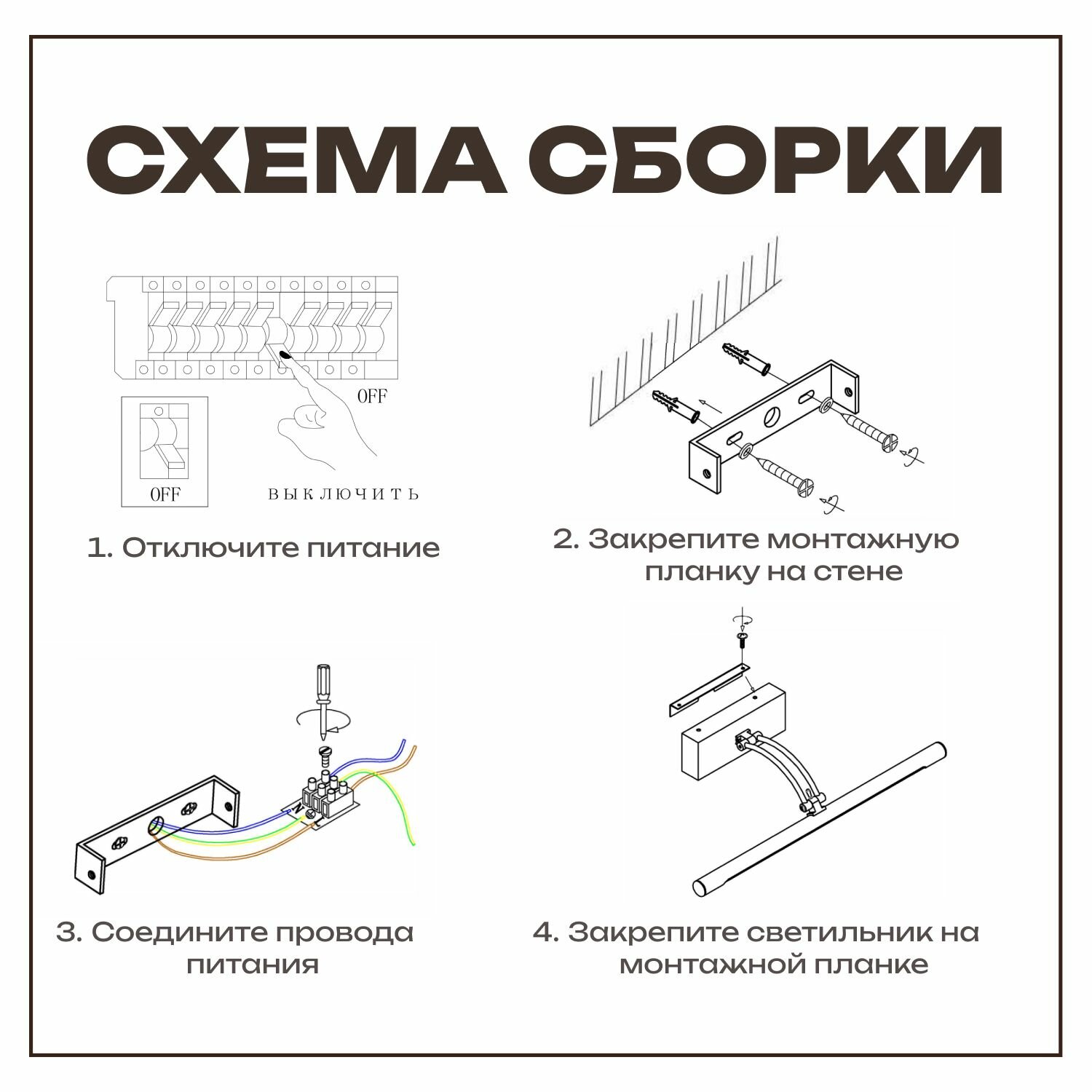 СХЕМА СБОРКИ

OFF

OFF

ВЫКЛЮЧИТЬ

1. Отключите питание

2. Закрепите монтажную планку на стене

N

L

3. Соедините провода питания

4. Закрепите светильник на монтажной планке