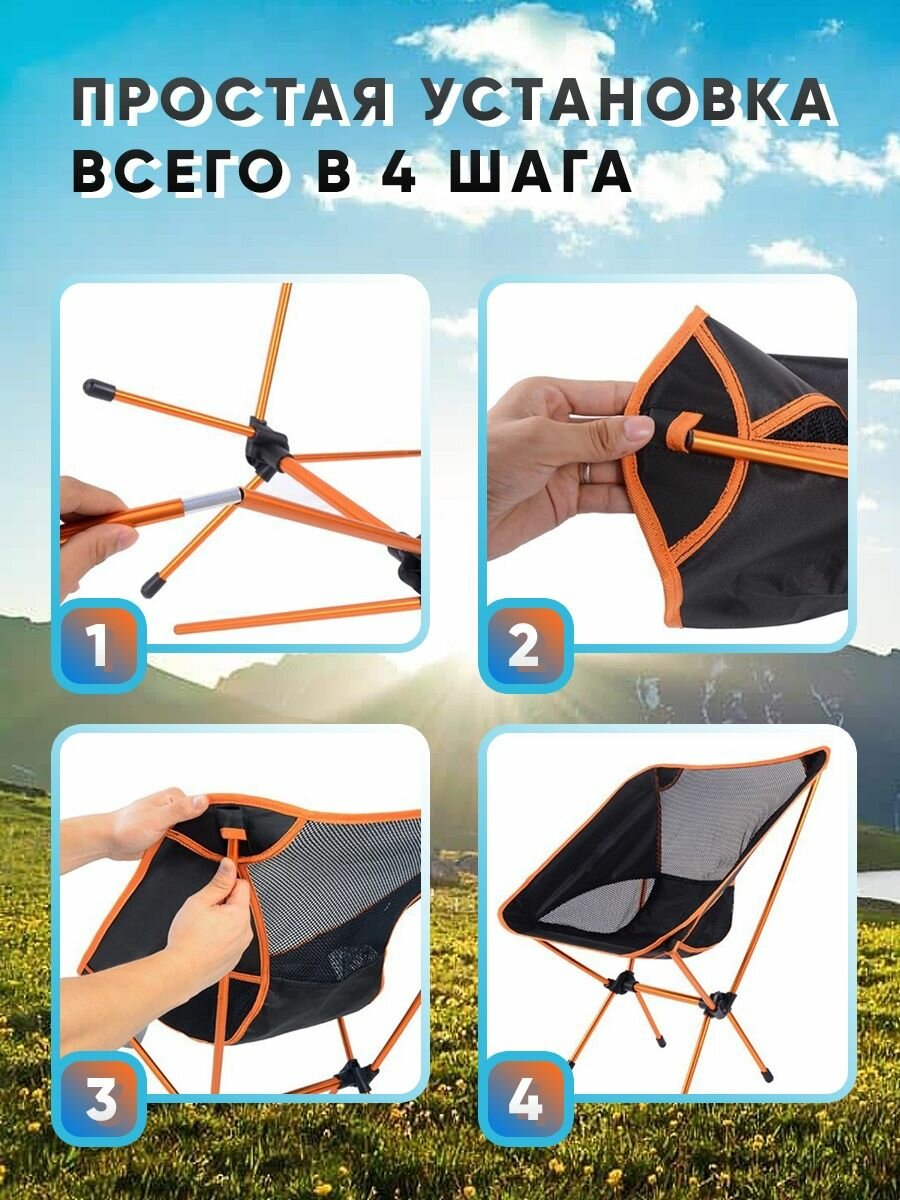 ПРОСТАЯ УСТАНОВКА ВСЕГО В 4 ШАГА

1

2

3

4