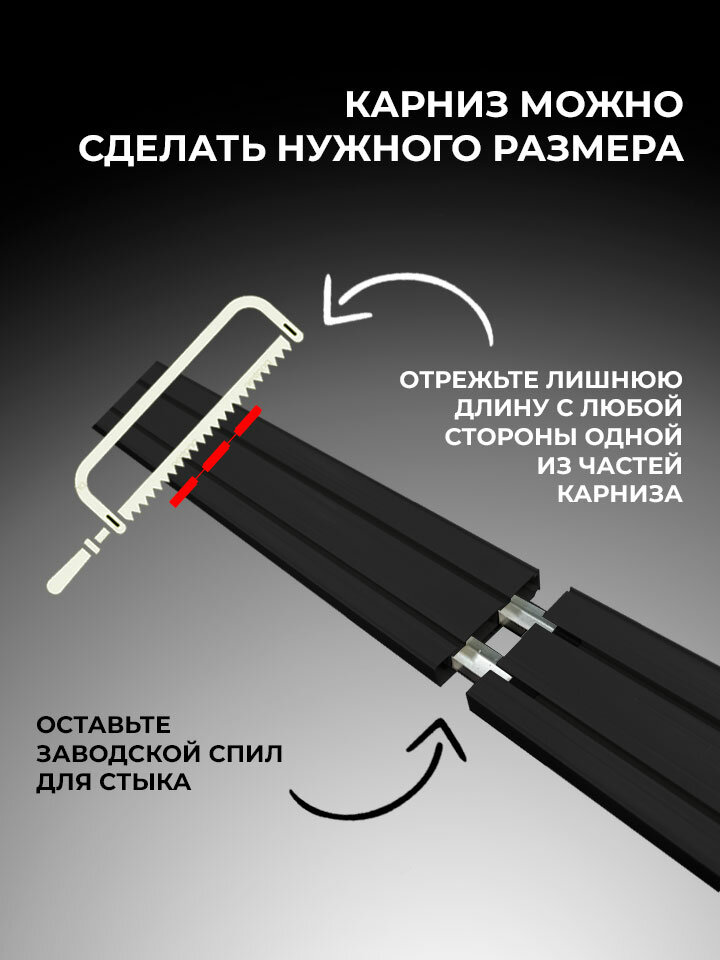 КАРНИЗ МОЖНО СДЕЛАТЬ НУЖНОГО РАЗМЕРА

ОТРЕЖЬТЕ ЛИШНЮЮ ДЛИНУ С ЛЮБОЙ СТОРОНЫ ОДНОЙ ИЗ ЧАСТЕЙ КАРНИЗА

ОСТАВЬТЕ ЗАВОДСКОЙ СПИЛ ДЛЯ СТЫКА