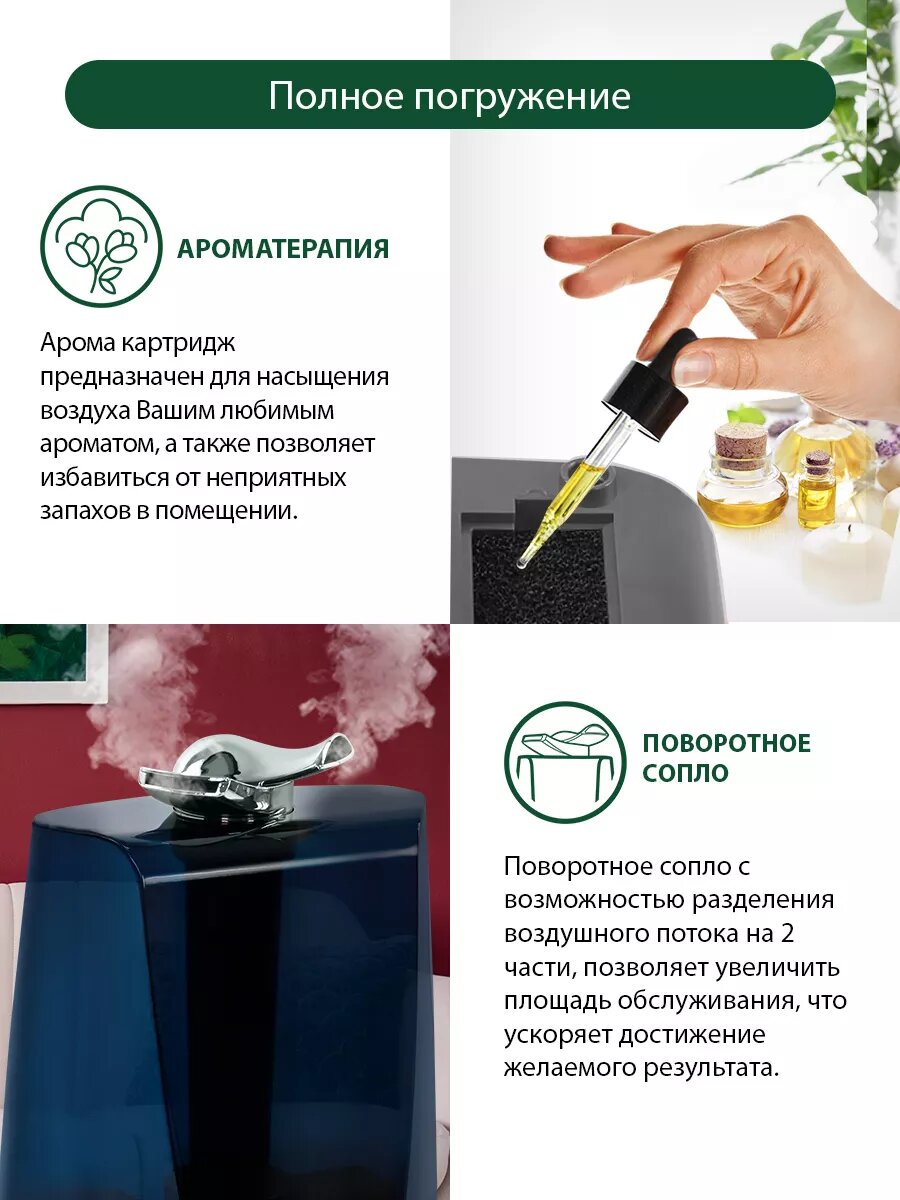 Полное погружение

АРОМАТЕРАПИЯ

Арома картридж предназначен для насыщения воздуха Вашим любимым ароматом, а также позволяет избавиться от неприятных запахов в помещении.

ПОВОРОТНОЕ СОПЛО

Поворотное сопло с возможностью разделения воздушного потока на 2 части, позволяет увеличить площадь обслуживания, что ускоряет достижение желаемого результата.