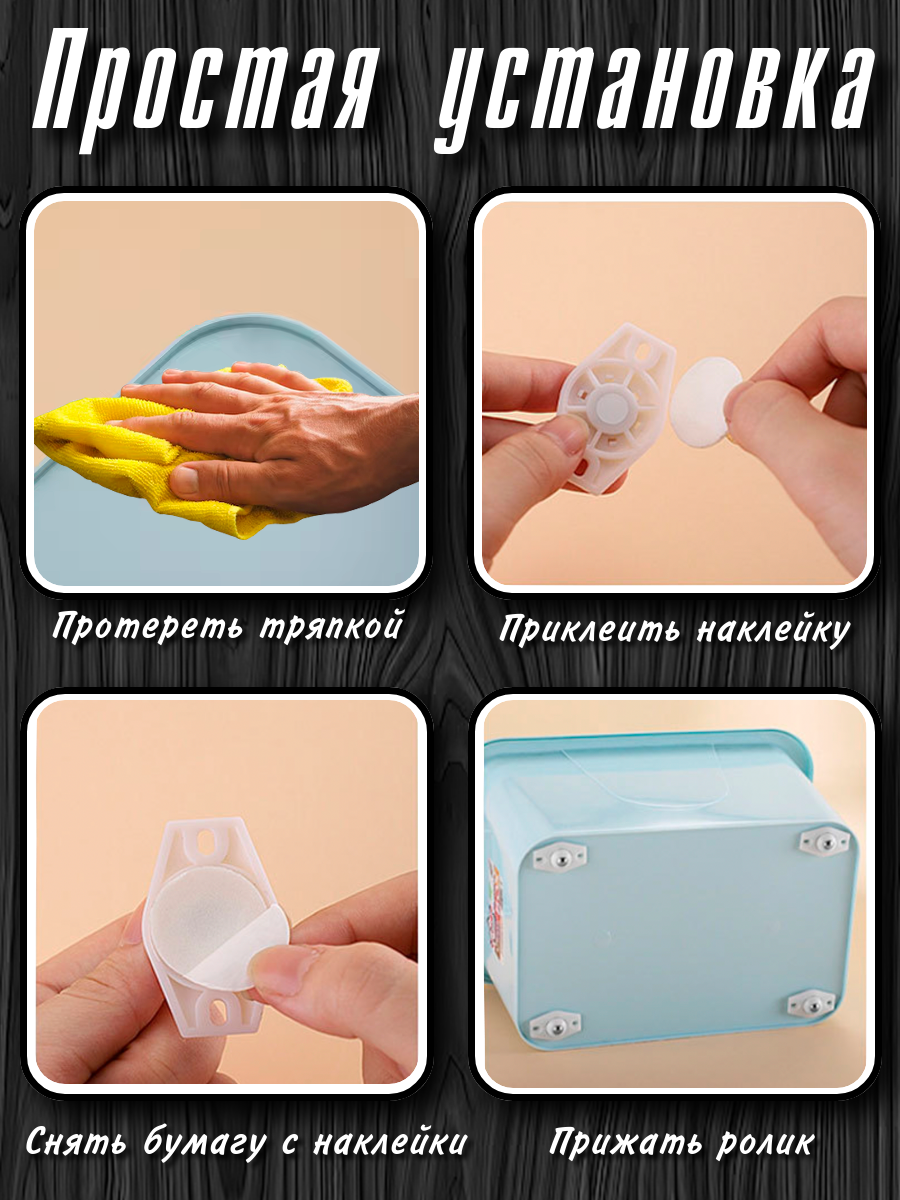 Простая установка

Протереть тряпкой

Приклеить наклейку

Снять бумагу с наклейки

Прижать ролик