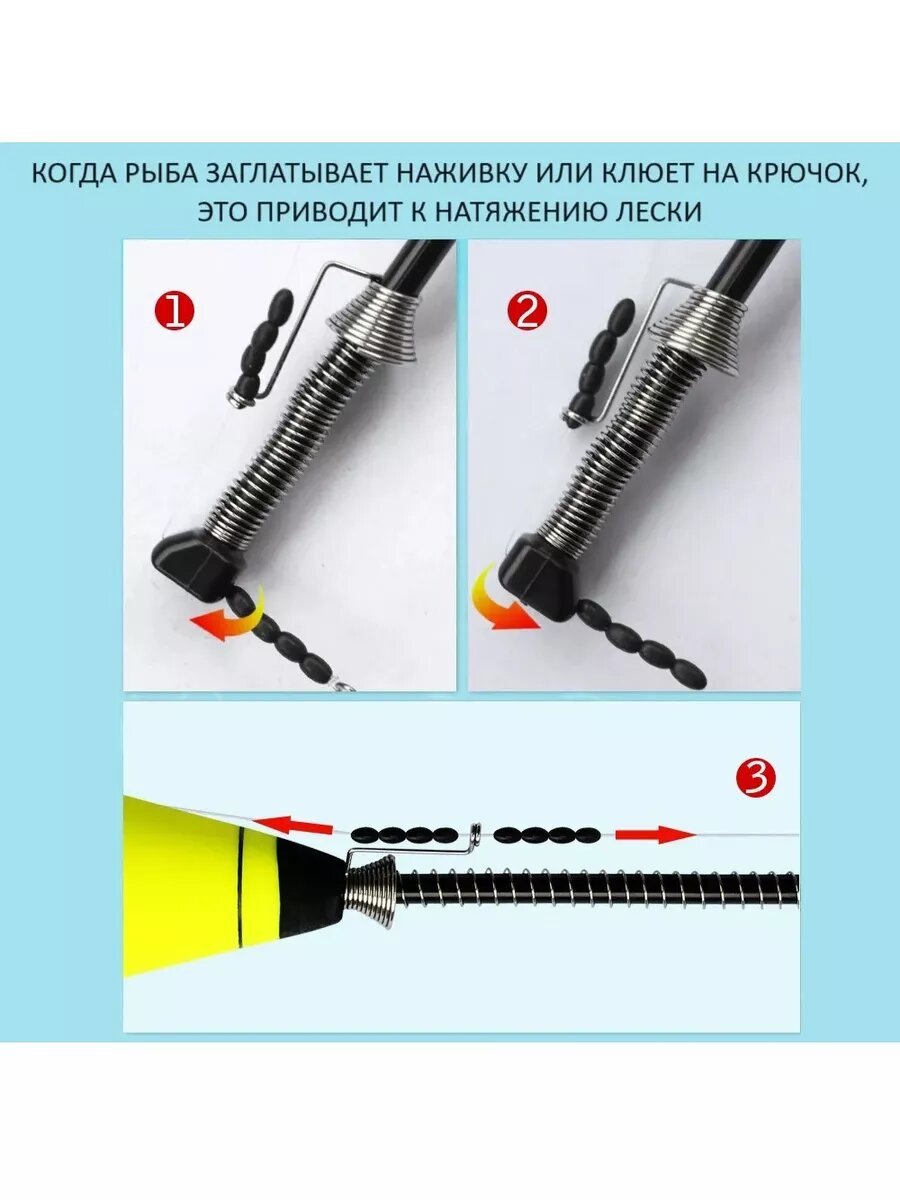 КОГДА РЫБА ЗАГЛАТЫВАЕТ НАЖИВКУ ИЛИ КЛЮЕТ НА КРЮЧОК, ЭТО ПРИВОДИТ К НАТЯЖЕНИЮ ЛЕСКИ

1

2

3