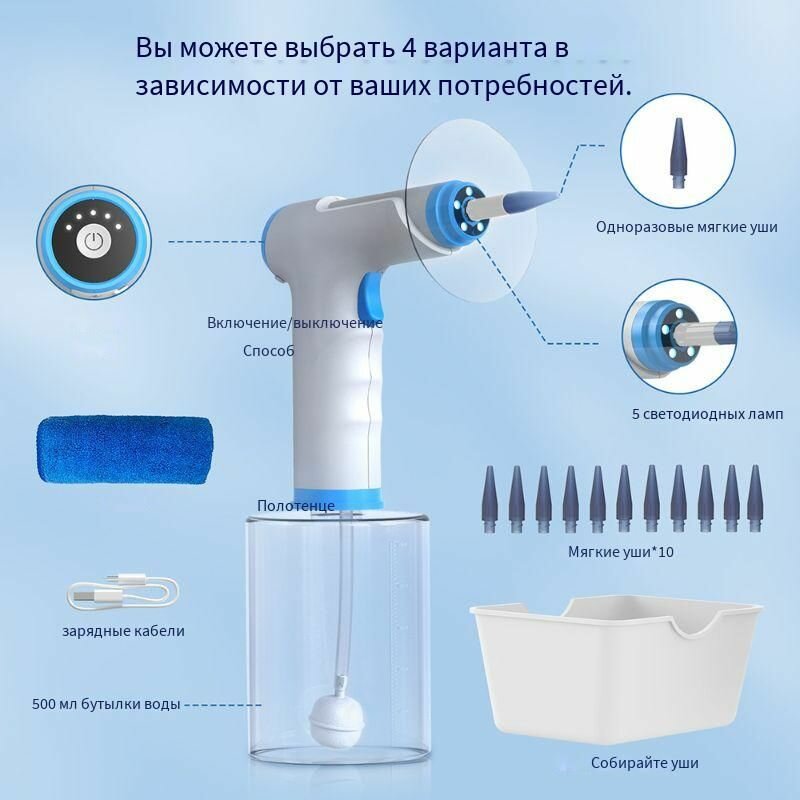 Вы можете выбрать 4 варианта в зависимости от ваших потребностей.

Одноразовые мягкие уши

Включение/выключение

Способ

5 светодиодных ламп

Полотенце

Мягкие уши*10

зарядные кабели

500 мл бутылки воды

Собирайте уши