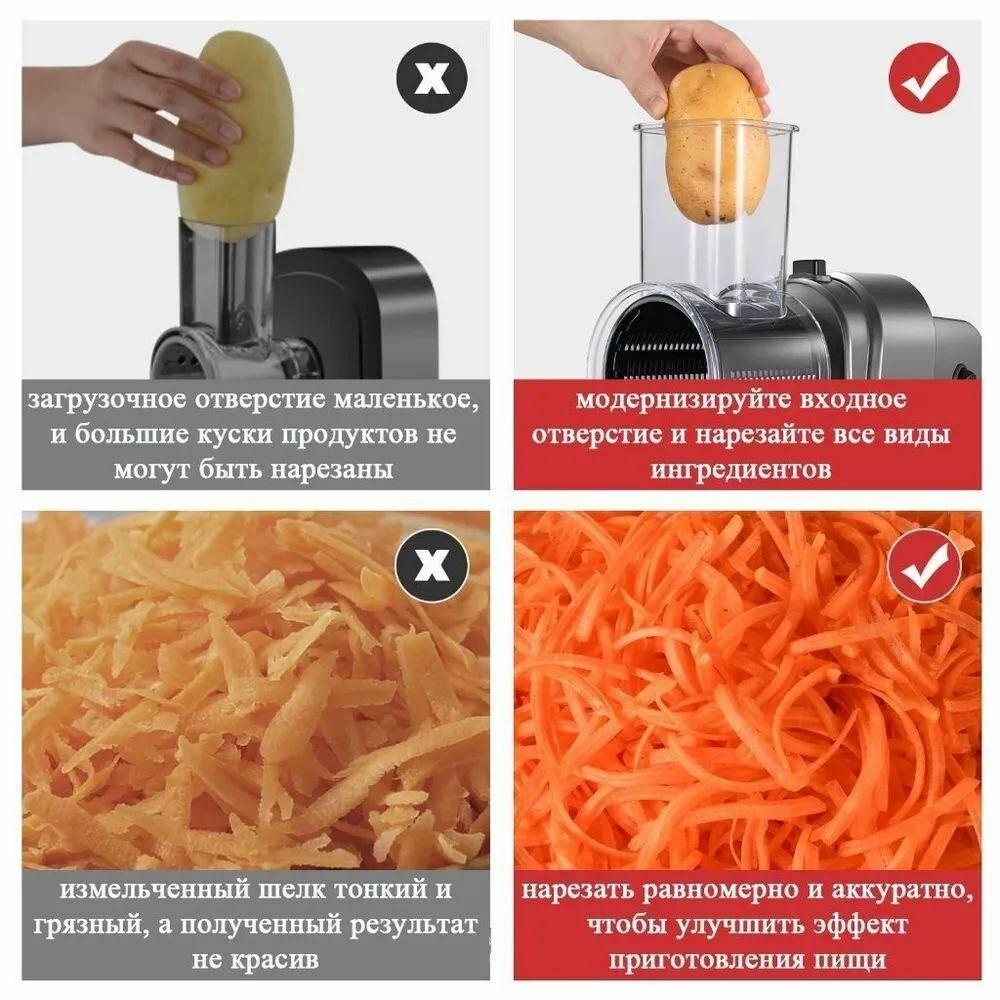 загрузочное отверстие маленькое, и большие куски продуктов не могут быть нарезаны

модернизируйте входное отверстие и нарезайте все виды ингредиентов

измельченный шелк тонкий и грязный, а полученный результат не красив

нарезать равномерно и аккуратно, чтобы улучшить эффект приготовления пищи