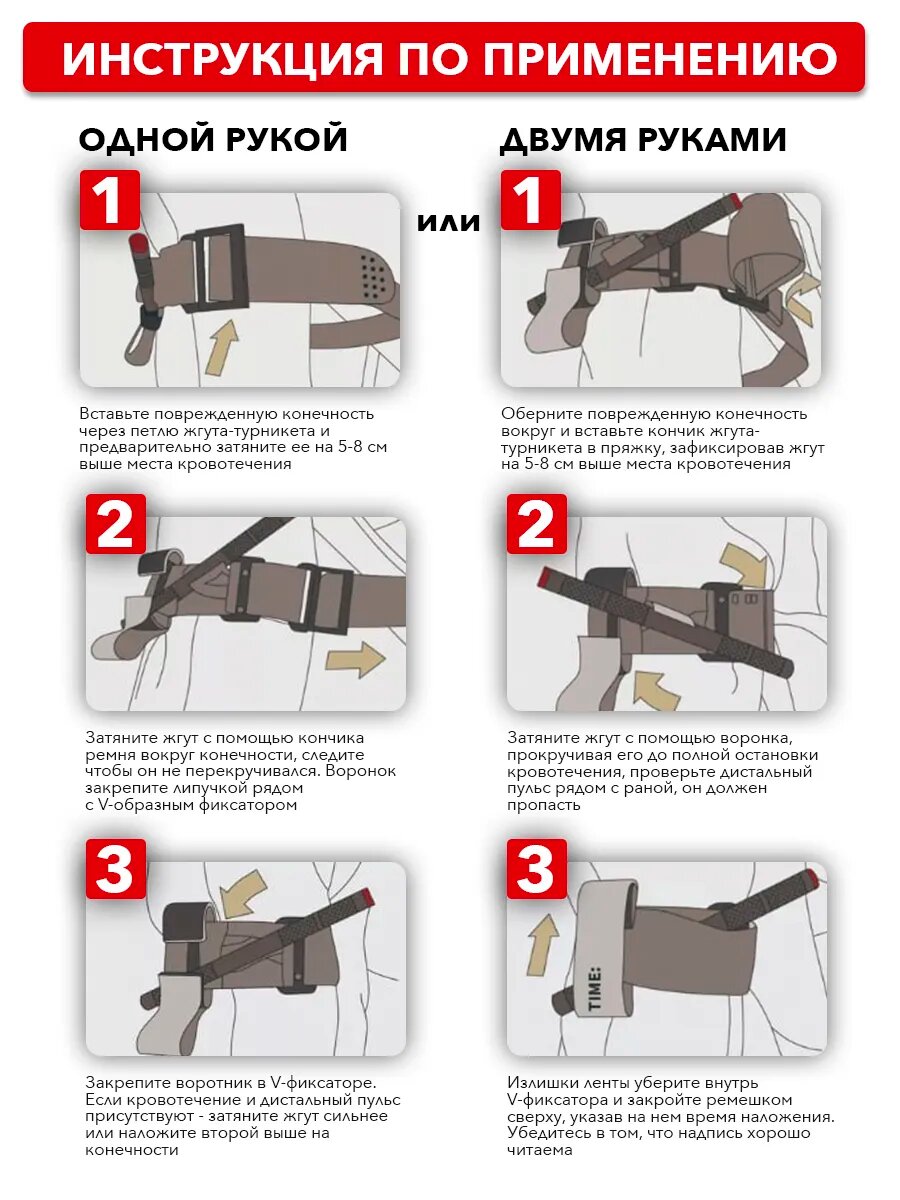 ИНСТРУКЦИЯ ПО ПРИМЕНЕНИЮ

ОДНОЙ РУКОЙ

1

Вставьте поврежденную конечность через петлю жгута-турникета и предварительно затяните ее на 5-8 см выше места кровотечения

2

Затяните жгут с помощью кончика ремня вокруг конечности, следите чтобы он не перекручивался. Воронок закрепите липучкой рядом с V-образным фиксатором

3

Закрепите воротник в V-фиксаторе. Если кровотечение и дистальный пульс присутствуют - затяните жгут сильнее или наложите второй выше на конечности

или

ДВУМЯ РУКАМИ

1

Оберните поврежденную конечность вокруг и вставьте кончик жгута-турникета в пряжку, зафиксировав жгут на 5-8 см выше места кровотечения

2

Затяните жгут с помощью воронка, прокручивая его до полной остановки кровотечения, проверьте дистальный пульс рядом с раной, он должен пропасть

3

TIME:

Излишки ленты уберите внутрь V-фиксатора и закройте ремешком сверху, указав на нем время наложения. Убедитесь в том, что надпись хорошо читаема