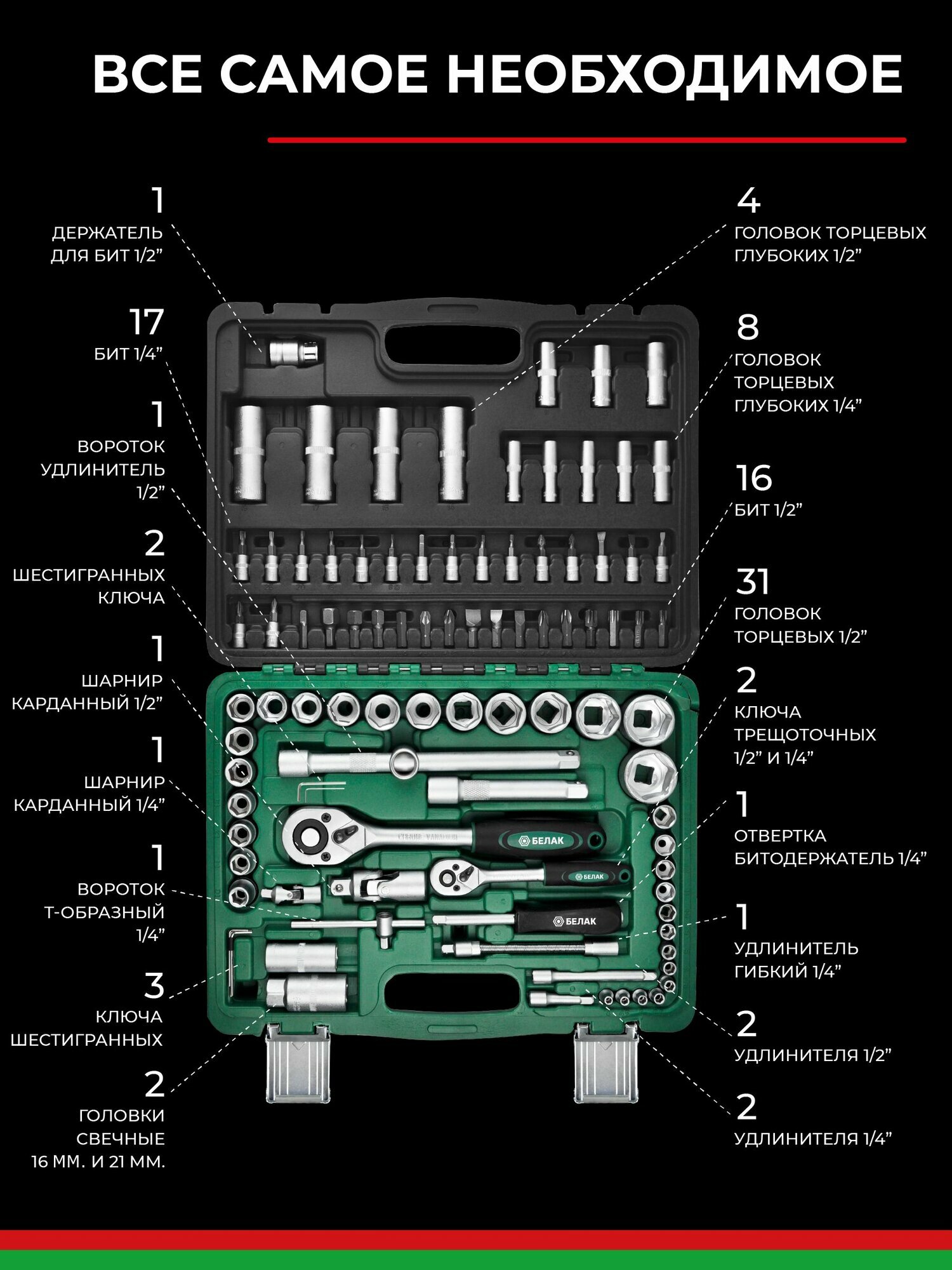 ВСЕ САМОЕ НЕОБХОДИМОЕ

1
ДЕРЖАТЕЛЬ ДЛЯ БИТ 1/2”

17
БИТ 1/4”

1
ВОРОТОК УДЛИНИТЕЛЬ 1/2”

2
ШЕСТИГРАННЫХ КЛЮЧА

1
ШАРНИР КАРДАННЫЙ 1/2”

1
ШАРНИР КАРДАННЫЙ 1/4”

1
ВОРОТОК Т-ОБРАЗНЫЙ 1/4”

3
КЛЮЧА ШЕСТИГРАННЫХ

2
ГОЛОВКИ СВЕЧНЫЕ 16 ММ. И 21 ММ.

4
ГОЛОВОК ТОРЦЕВЫХ ГЛУБОКИХ 1/2”

8
ГОЛОВОК ТОРЦЕВЫХ ГЛУБОКИХ 1/4”

16
БИТ 1/2”

31
ГОЛОВОК ТОРЦЕВЫХ 1/2”

2
КЛЮЧА ТРЕЩОТОЧНЫХ 1/2” И 1/4”

1
ОТВЕРТКА БИТОДЕРЖАТЕЛЬ 1/4”

1
УДЛИНИТЕЛЬ ГИБКИЙ 1/4”

2
УДЛИНИТЕЛЯ 1/2”

2
УДЛИНИТЕЛЯ 1/4”

БЕЛАК
БЕЛАК
БЕЛАК