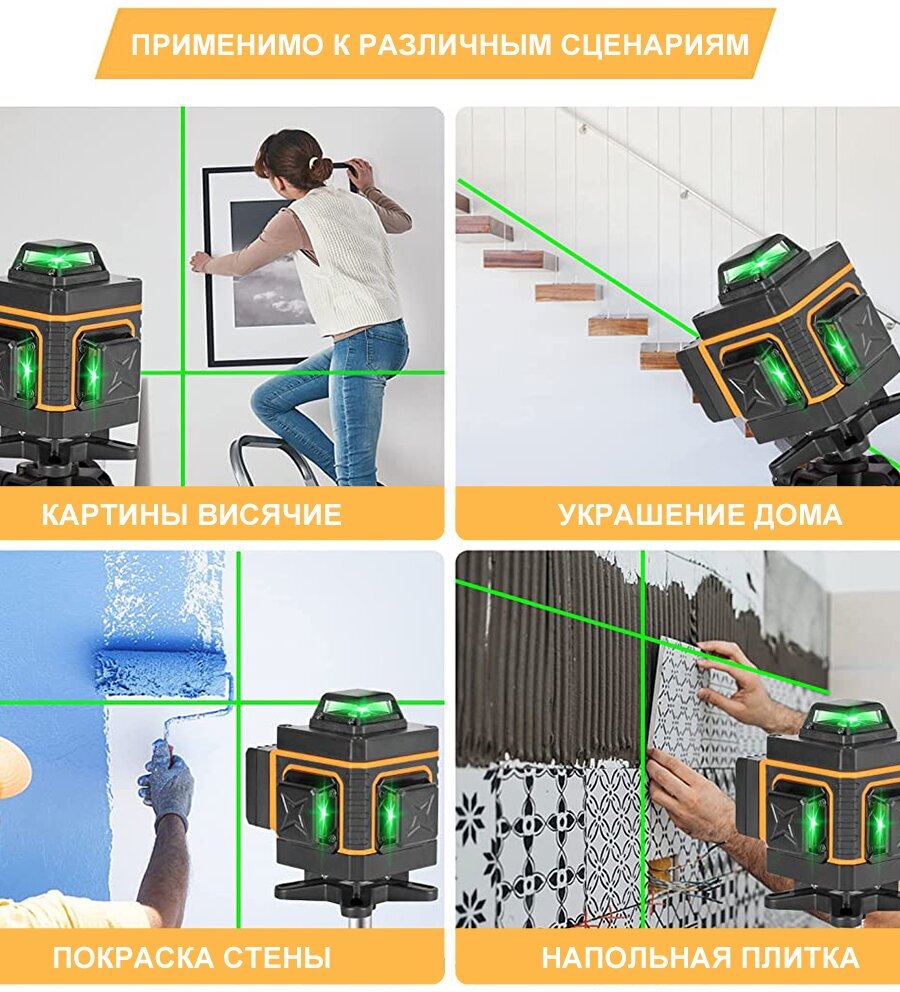 ПРИМЕНИМО К РАЗЛИЧНЫМ СЦЕНАРИЯМ

КАРТИНЫ ВИСЯЧИЕ

УКРАШЕНИЕ ДОМА

ПОКРАСКА СТЕНЫ

НАПОЛЬНАЯ ПЛИТКА