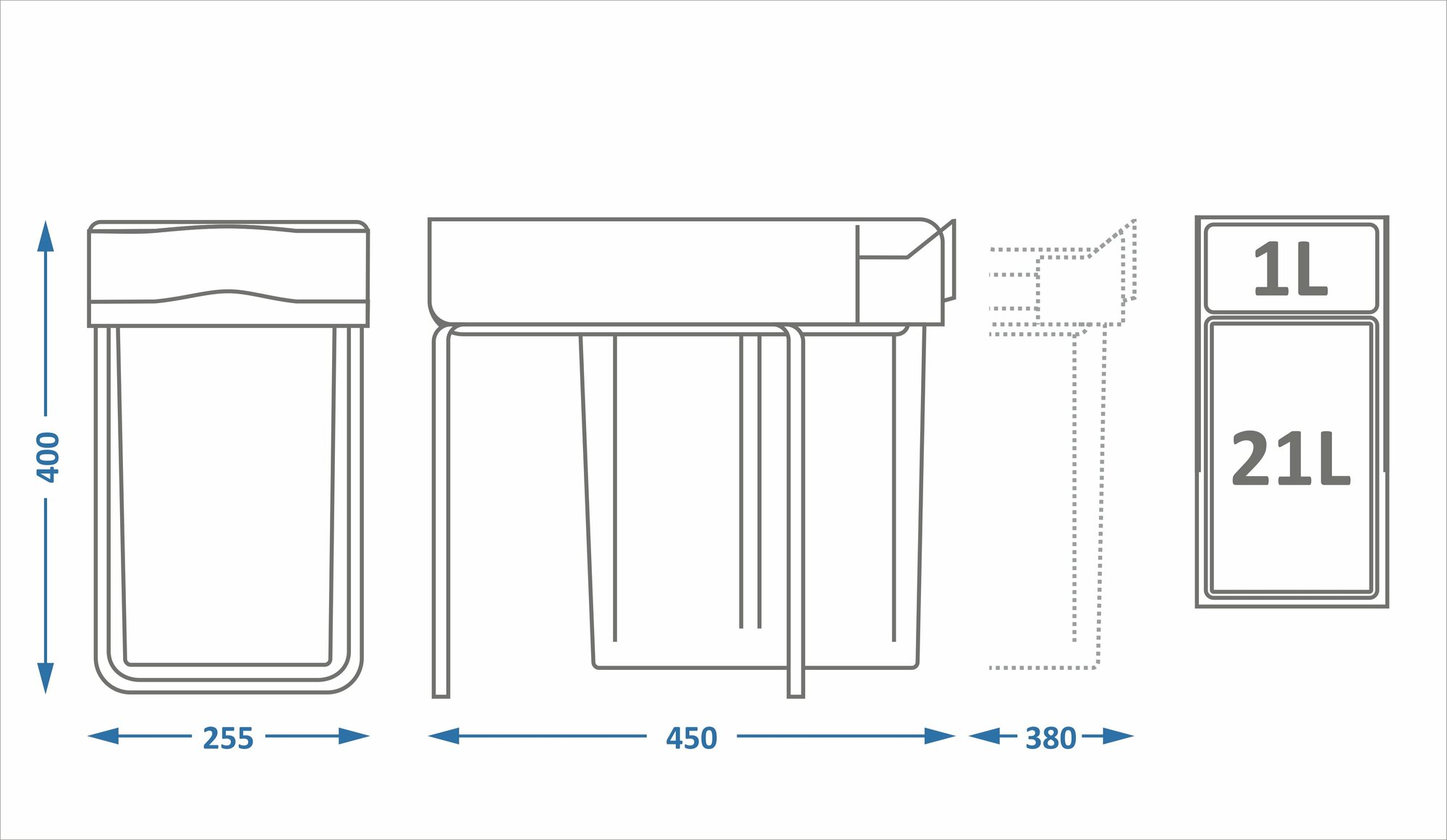 400

255

450

380

1L

21L