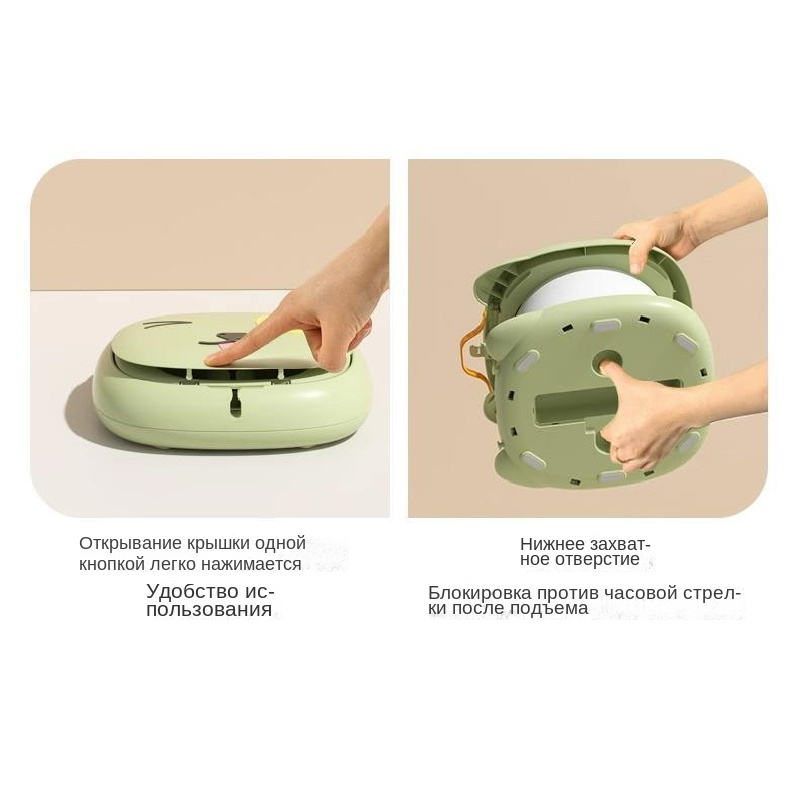 Открывание крышки одной кнопкой легко нажимается

Удобство использования

Нижнее захватное отверстие

Блокировка против часовой стрелки после подъема