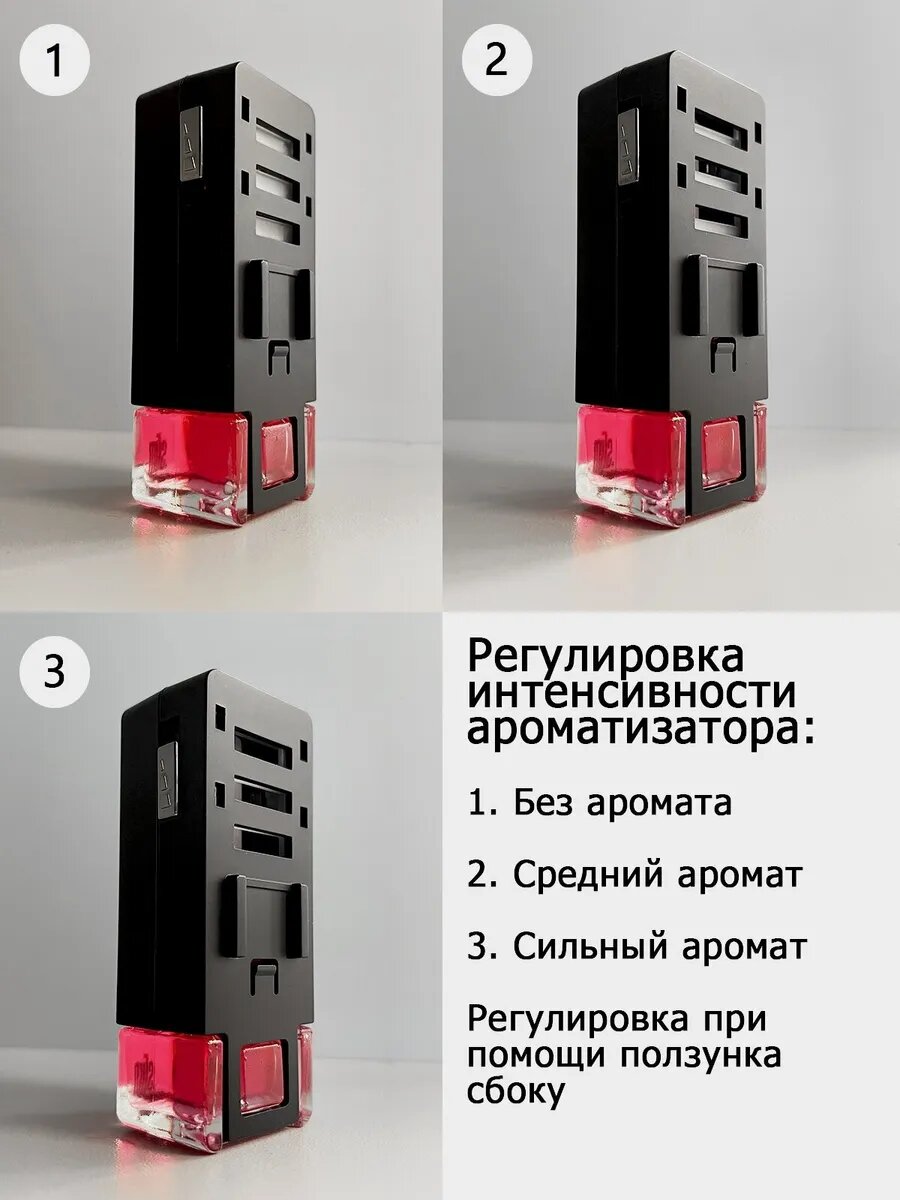 1

2

3

Регулировка интенсивности ароматизатора:

1. Без аромата

2. Средний аромат

3. Сильный аромат

Регулировка при помощи ползунка сбоку