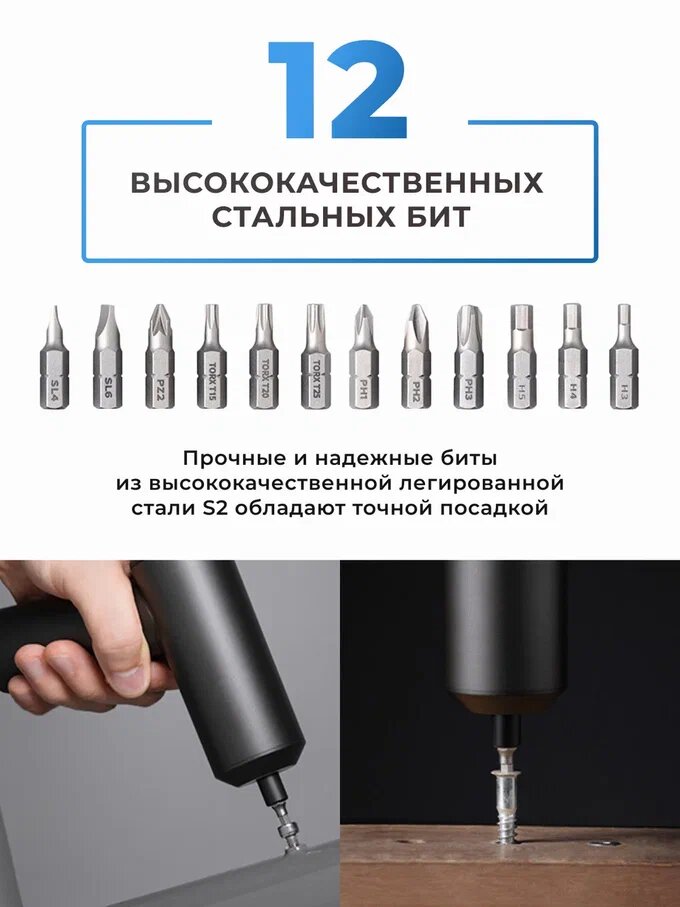 12

ВЫСОКОКАЧЕСТВЕННЫХ СТАЛЬНЫХ БИТ

SL4 SL6 PZ2 TORX T15 TORX T20 TORX T25 PH1 PH2 PH3 H5 H4 H3

Прочные и надежные биты из высококачественной легированной стали S2 обладают точной посадкой