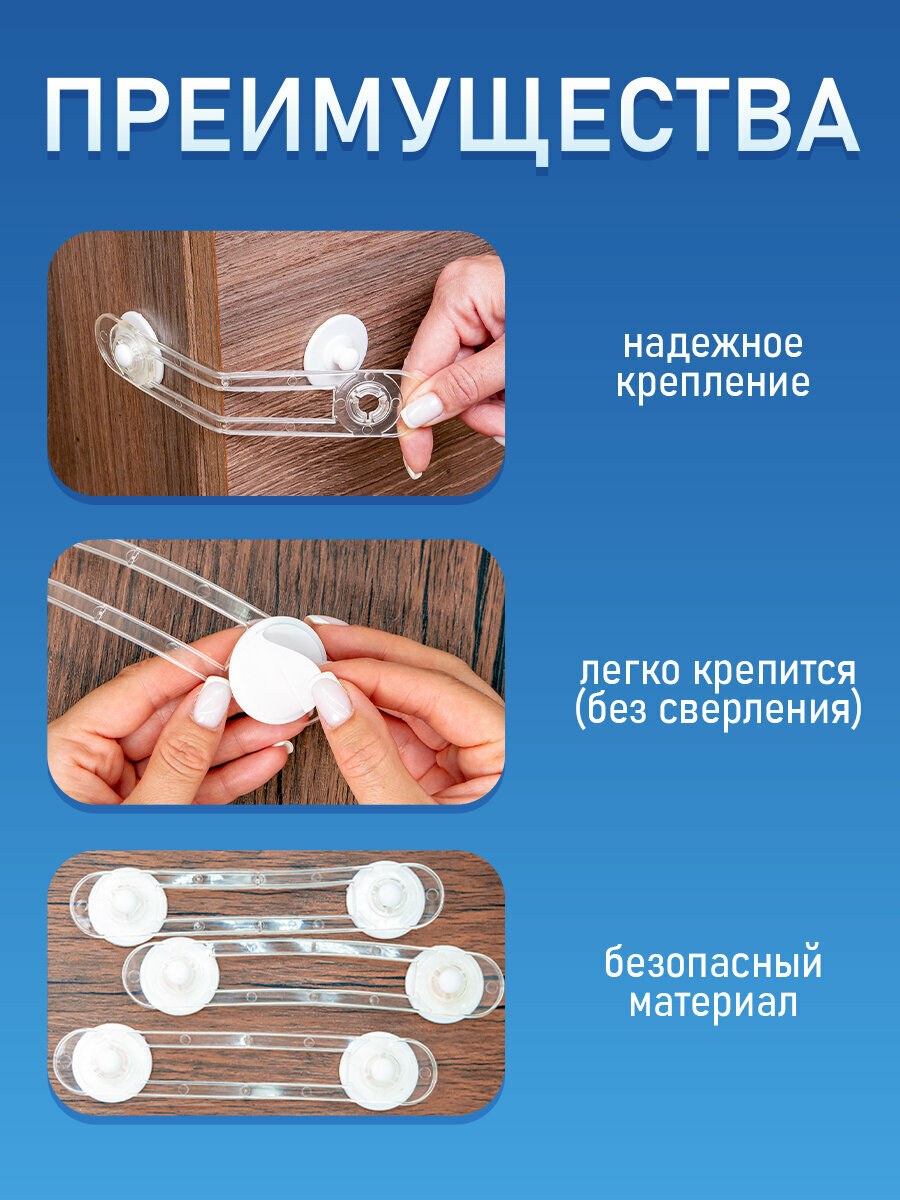 ПРЕИМУЩЕСТВА

надежное крепление

легко крепится (без сверления)

безопасный материал