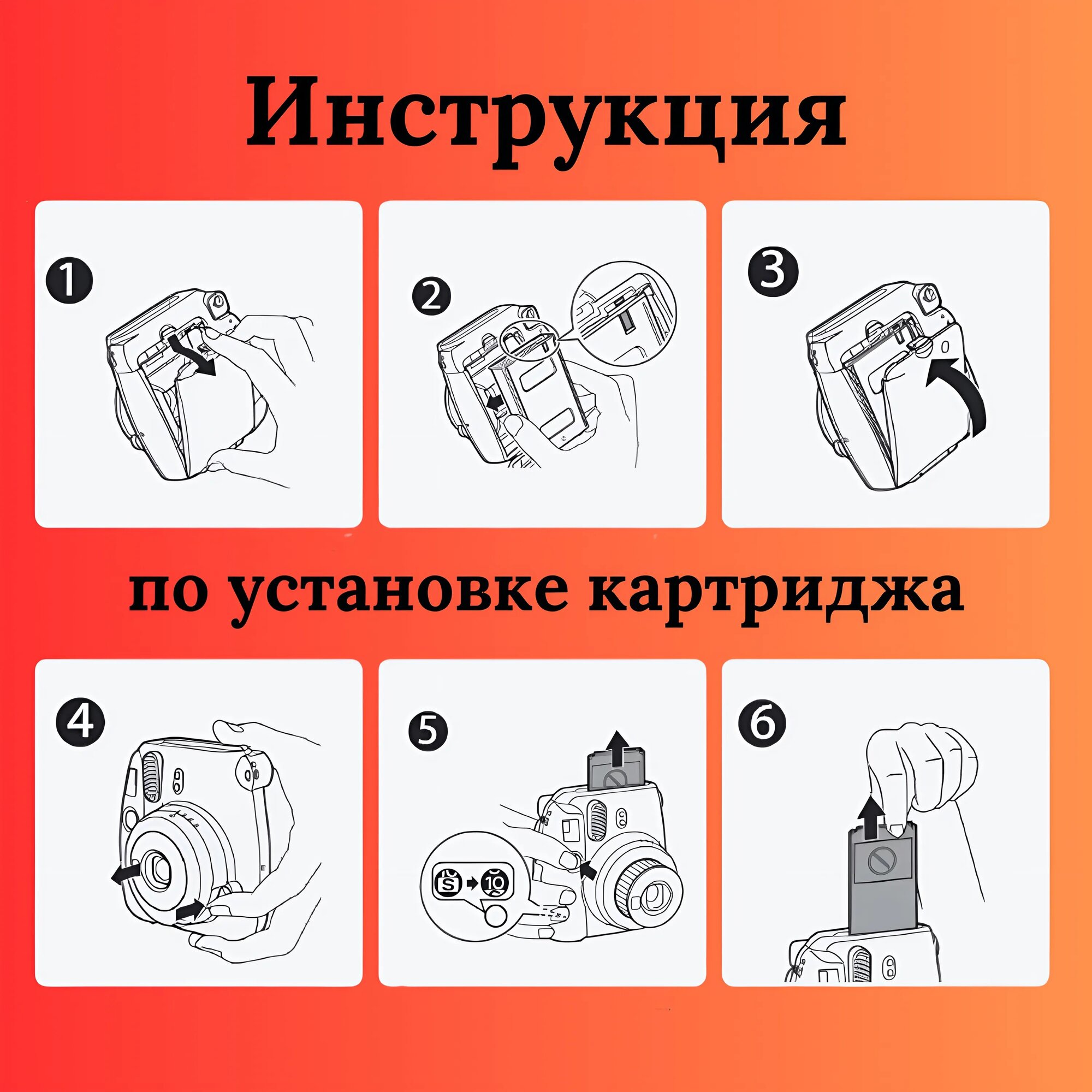 Инструкция

1

2

3

по установке картриджа

4

5

S

10

6