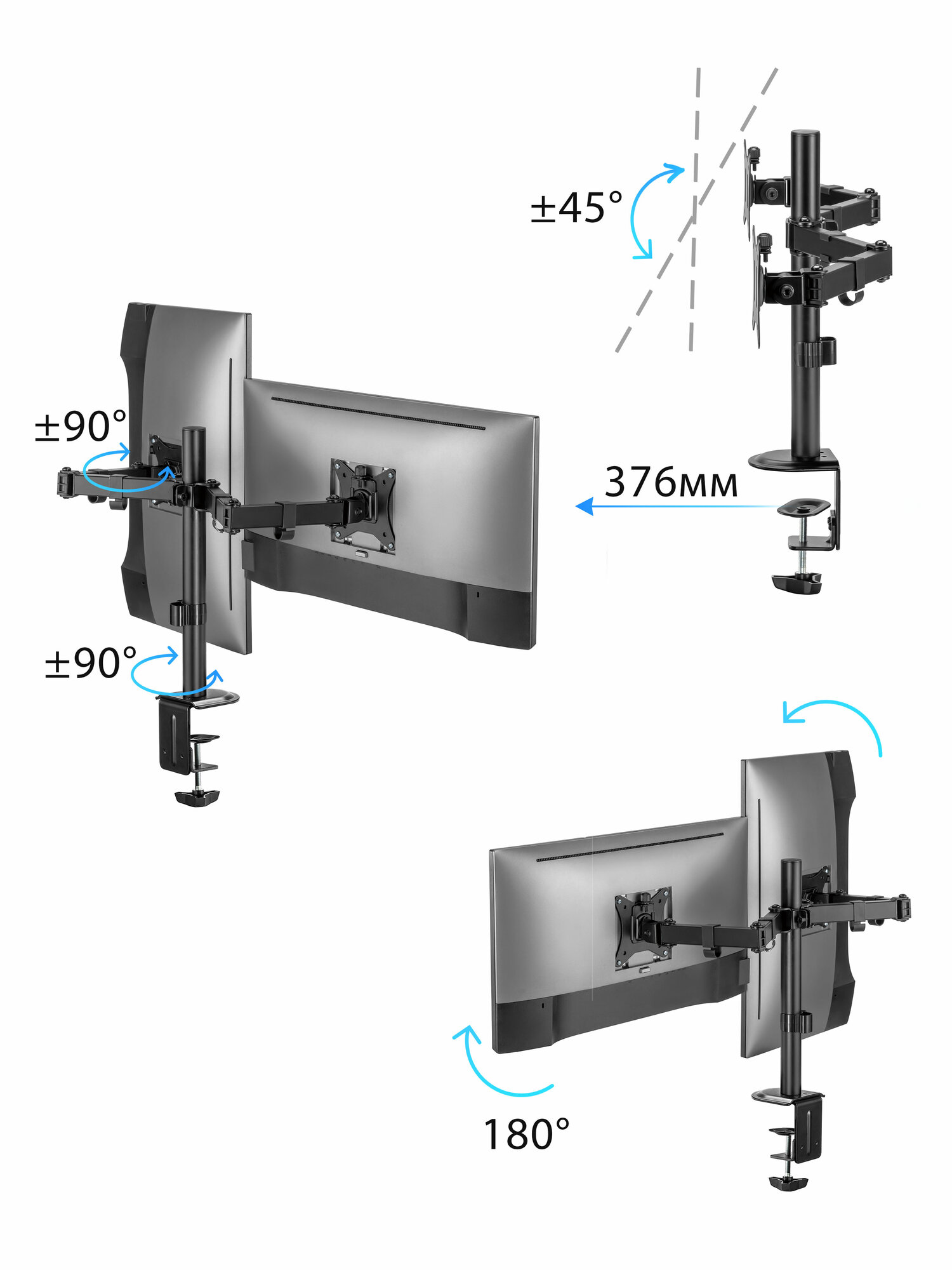 ±45°

±90°

376мм

±90°

180°