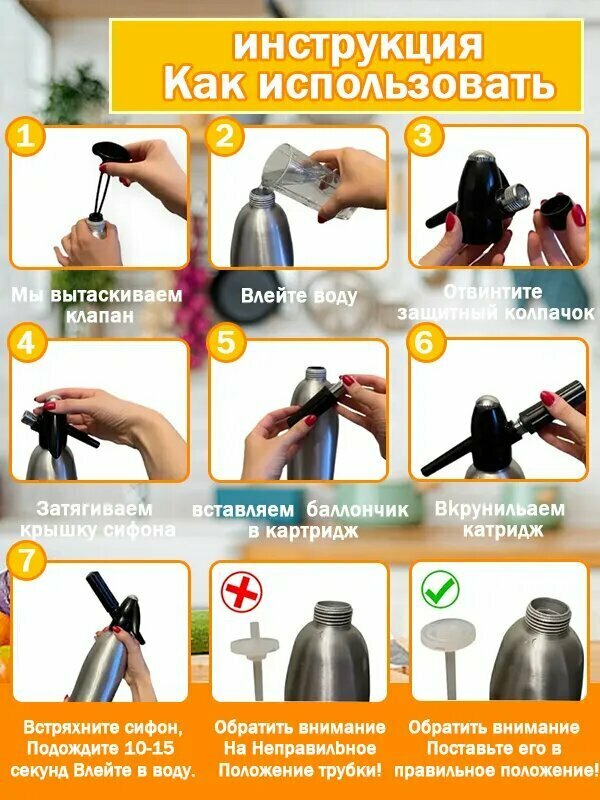 инструкция
Как использовать

1

Мы вытаскиваем клапан

2

Влейте воду

3

Отвинтите защитный колпачок

4

Затягиваем крышку сифона

5

вставляем баллончик в картридж

6

Вкрунильаем катридж

7

Встряхните сифон, Подождите 10-15 секунд Влейте в воду.

Обратить внимание На Неправильное Положение трубки!

Обратить внимание Поставьте его в правильное положение!