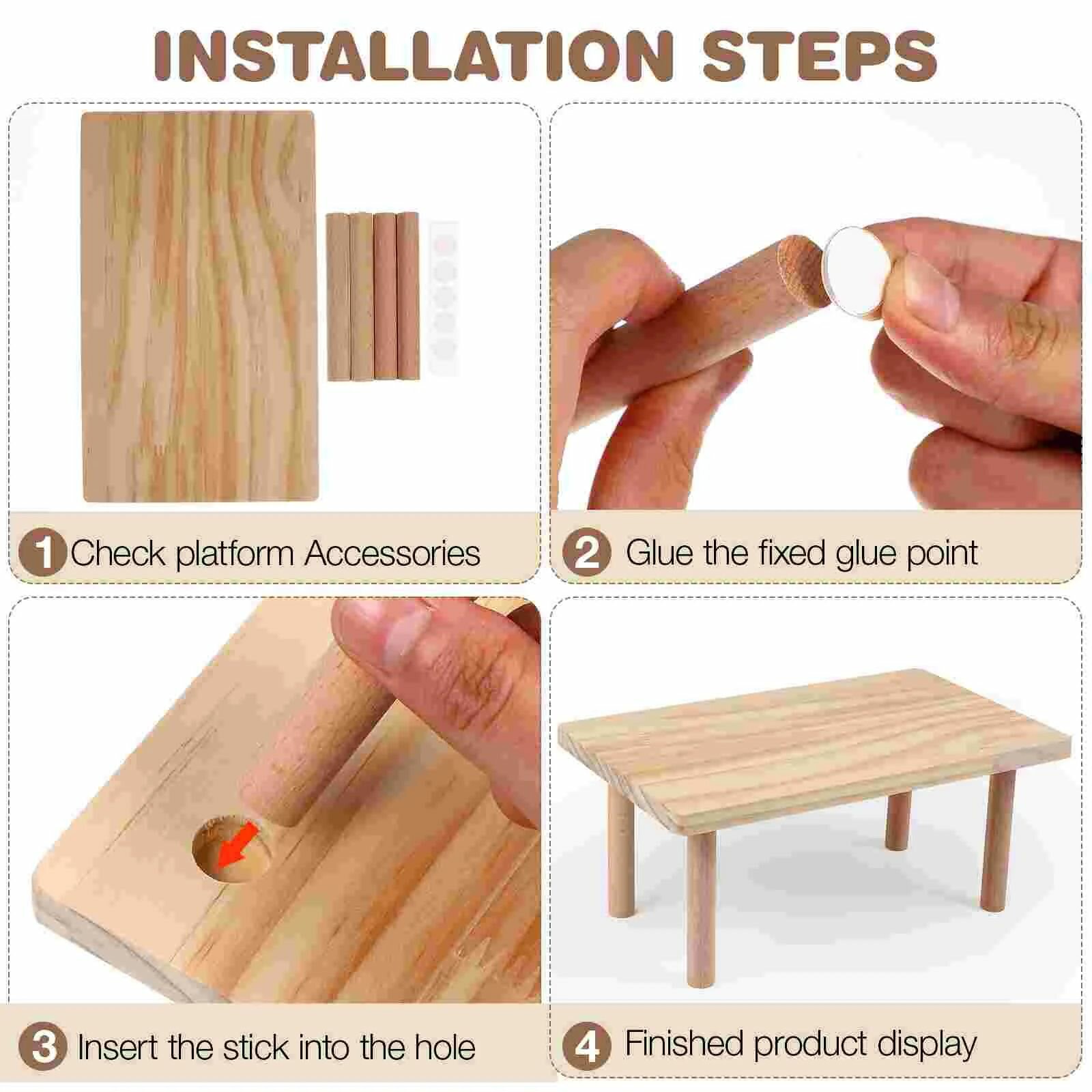 INSTALLATION STEPS

1 Check platform Accessories

2 Glue the fixed glue point

3 Insert the stick into the hole

4 Finished product display