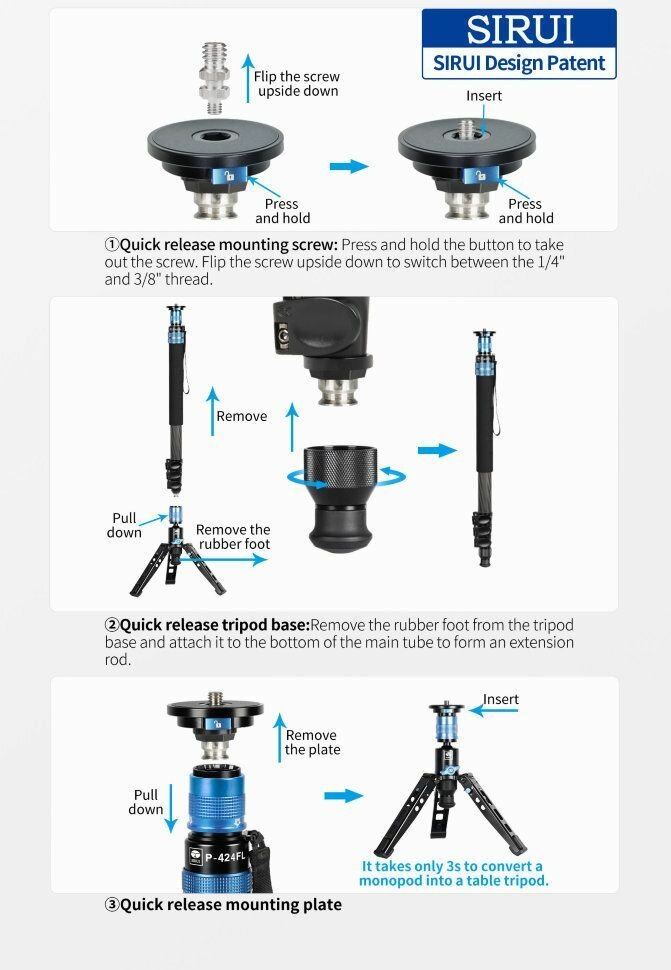 SIRUI
SIRUI Design Patent

Flip the screw upside down

Insert

Press and hold

Press and hold

①Quick release mounting screw: Press and hold the button to take out the screw. Flip the screw upside down to switch between the 1/4" and 3/8" thread.

Remove

Pull down

Remove the rubber foot

②Quick release tripod base:Remove the rubber foot from the tripod base and attach it to the bottom of the main tube to form an extension rod.

Remove the plate

Pull down

P-424FL

Insert

It takes only 3s to convert a monopod into a table tripod.

③Quick release mounting plate