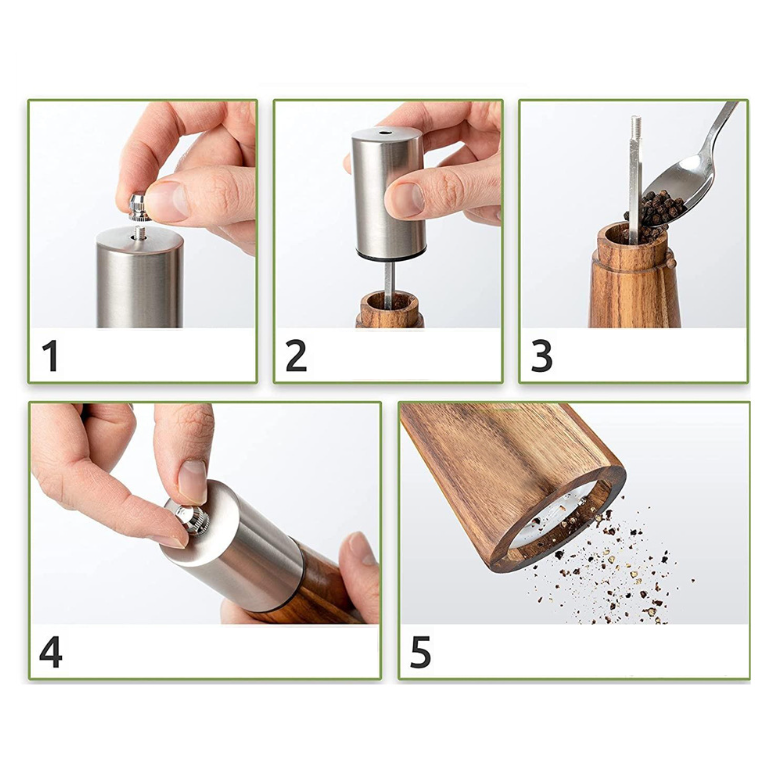 1
2
3
4
5