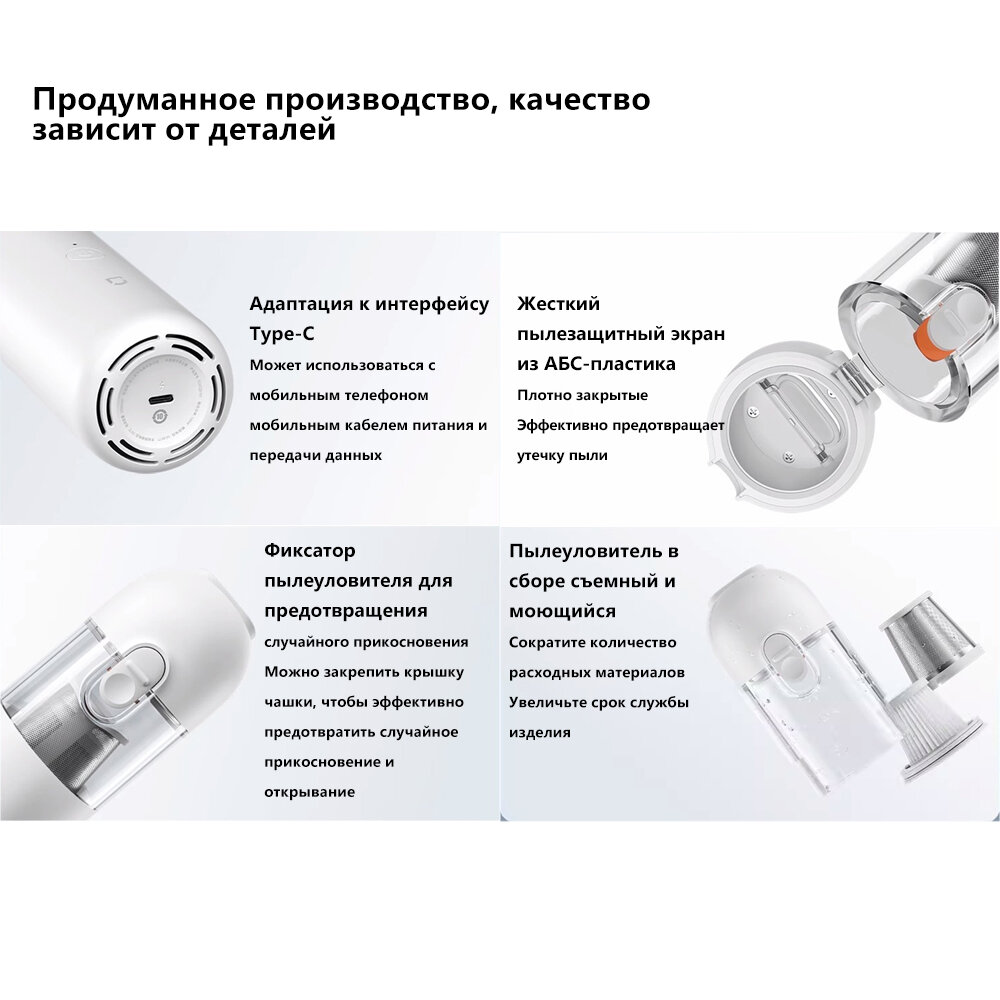 Продуманное производство, качество зависит от деталей

Адаптация к интерфейсу Type-C

Может использоваться с мобильным телефоном мобильным кабелем питания и передачи данных

Жесткий пылезащитный экран из АБС-пластика

Плотно закрытые Эффективно предотвращает утечку пыли

Фиксатор пылеуловителя для предотвращения

случайного прикосновения Можно закрепить крышку чашки, чтобы эффективно предотвратить случайное прикосновение и открывание

Пылеуловитель в сборе съемный и моющийся

Сократите количество расходных материалов Увеличьте срок службы изделия