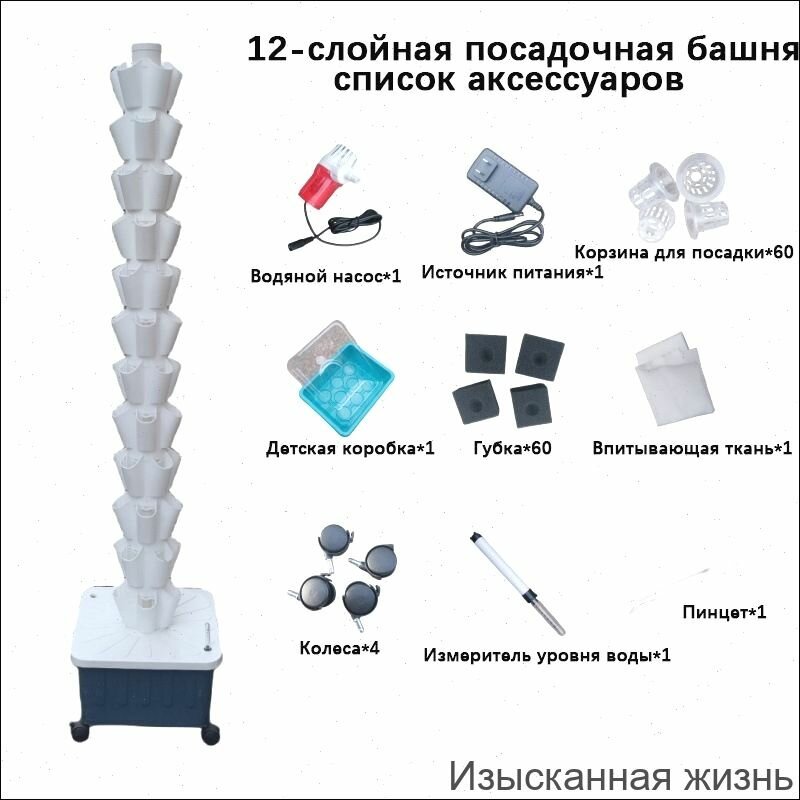 12-слойная посадочная башня список аксессуаров

Водяной насос*1

Источник питания*1

Корзина для посадки*60

Детская коробка*1

Губка*60

Впитывающая ткань*1

Колеса*4

Измеритель уровня воды*1

Пинцет*1

Изысканная жизнь