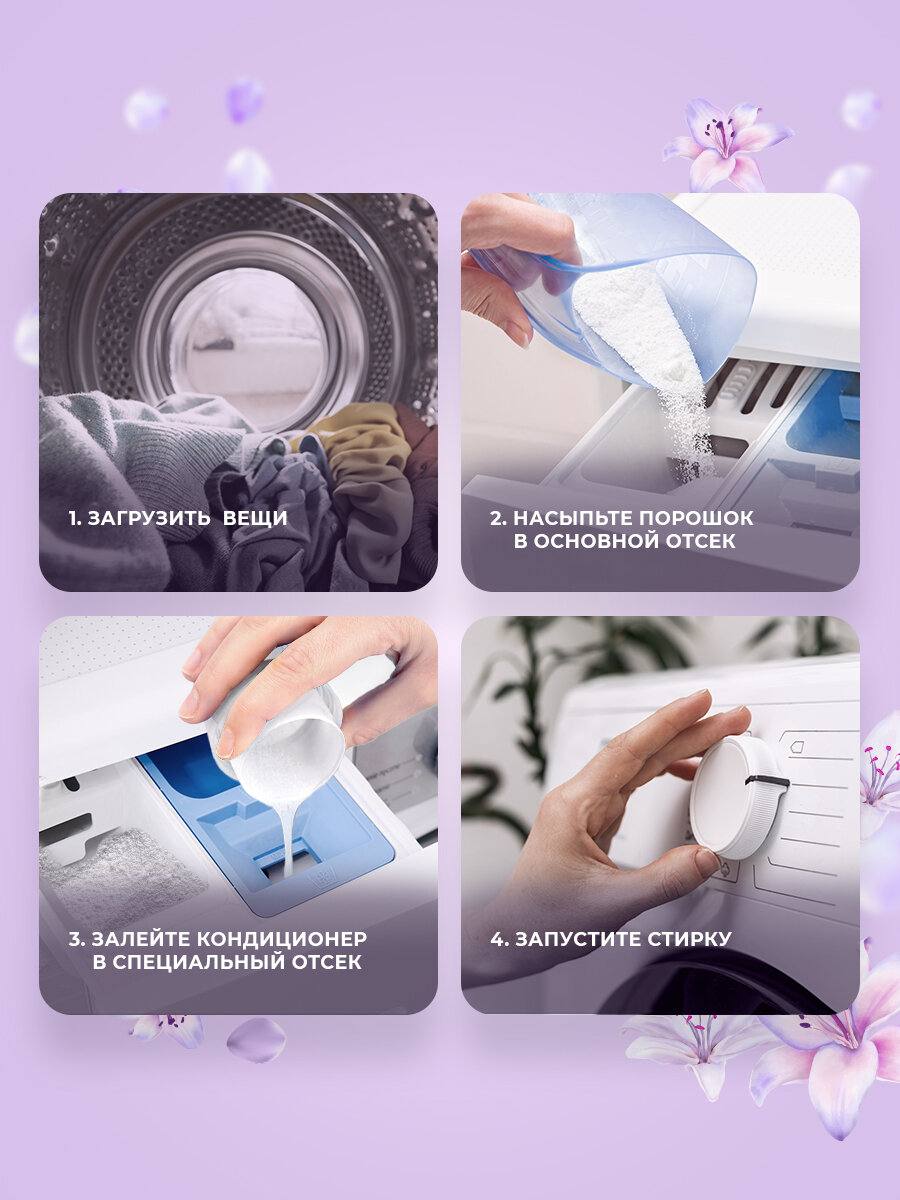 1. ЗАГРУЗИТЬ ВЕЩИ

2. НАСЫПЬТЕ ПОРОШОК В ОСНОВНОЙ ОТСЕК

3. ЗАЛЕЙТЕ КОНДИЦИОНЕР В СПЕЦИАЛЬНЫЙ ОТСЕК

4. ЗАПУСТИТЕ СТИРКУ