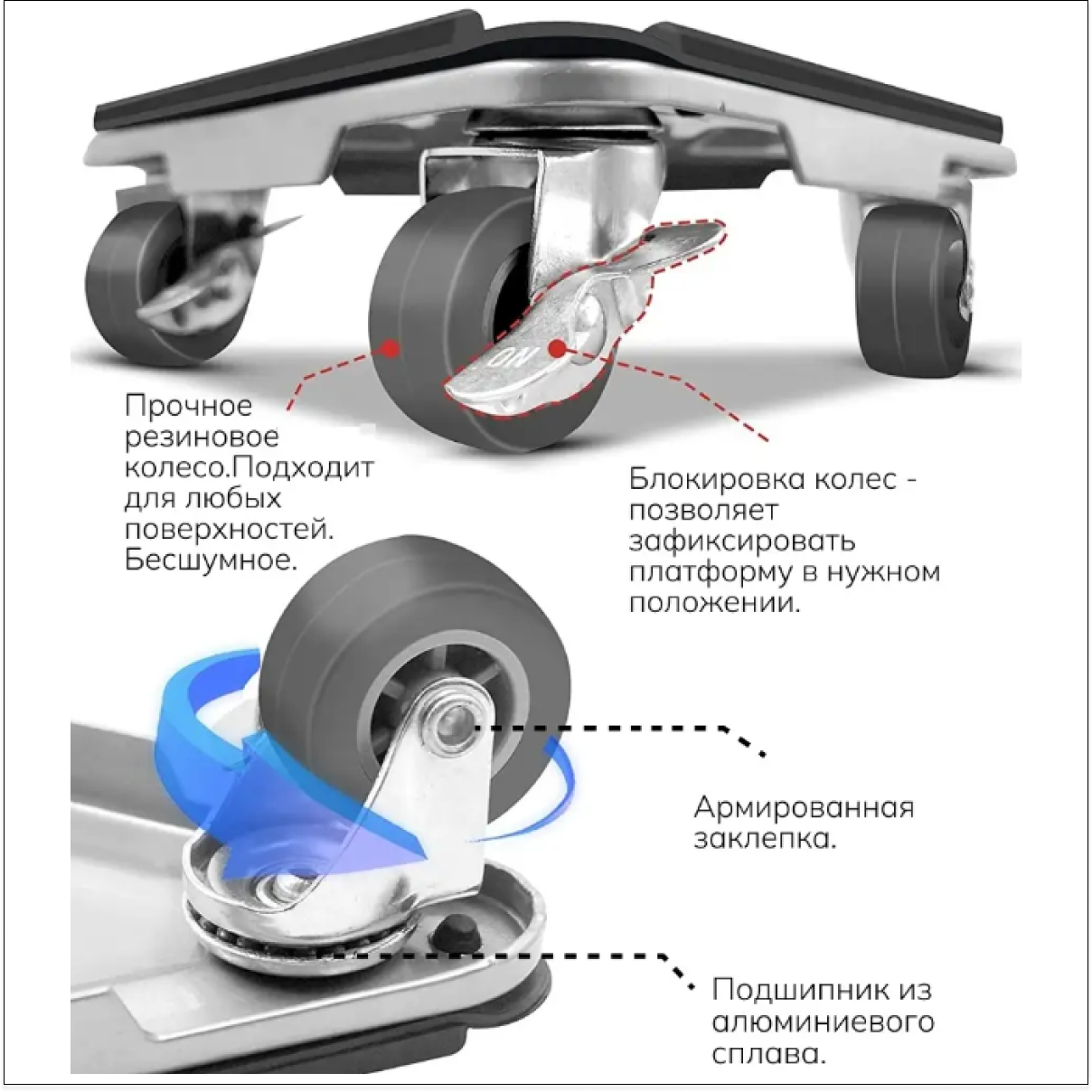 ON

Прочное резиновое колесо.Подходит для любых поверхностей. Бесшумное.

Блокировка колес - позволяет зафиксировать платформу в нужном положении.

Армированная заклепка.

Подшипник из алюминиевого сплава.