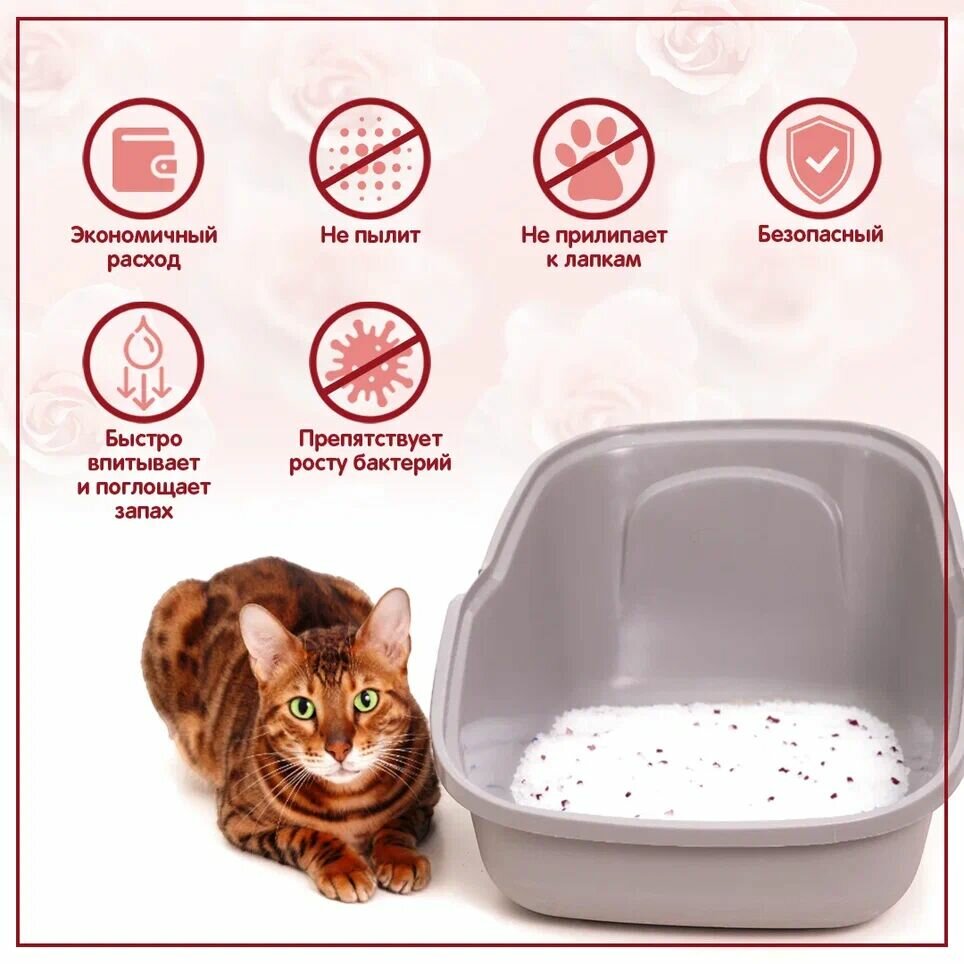 Экономичный расход

Не пылит

Не прилипает к лапкам

Безопасный

Быстро впитывает и поглощает запах

Препятствует росту бактерий