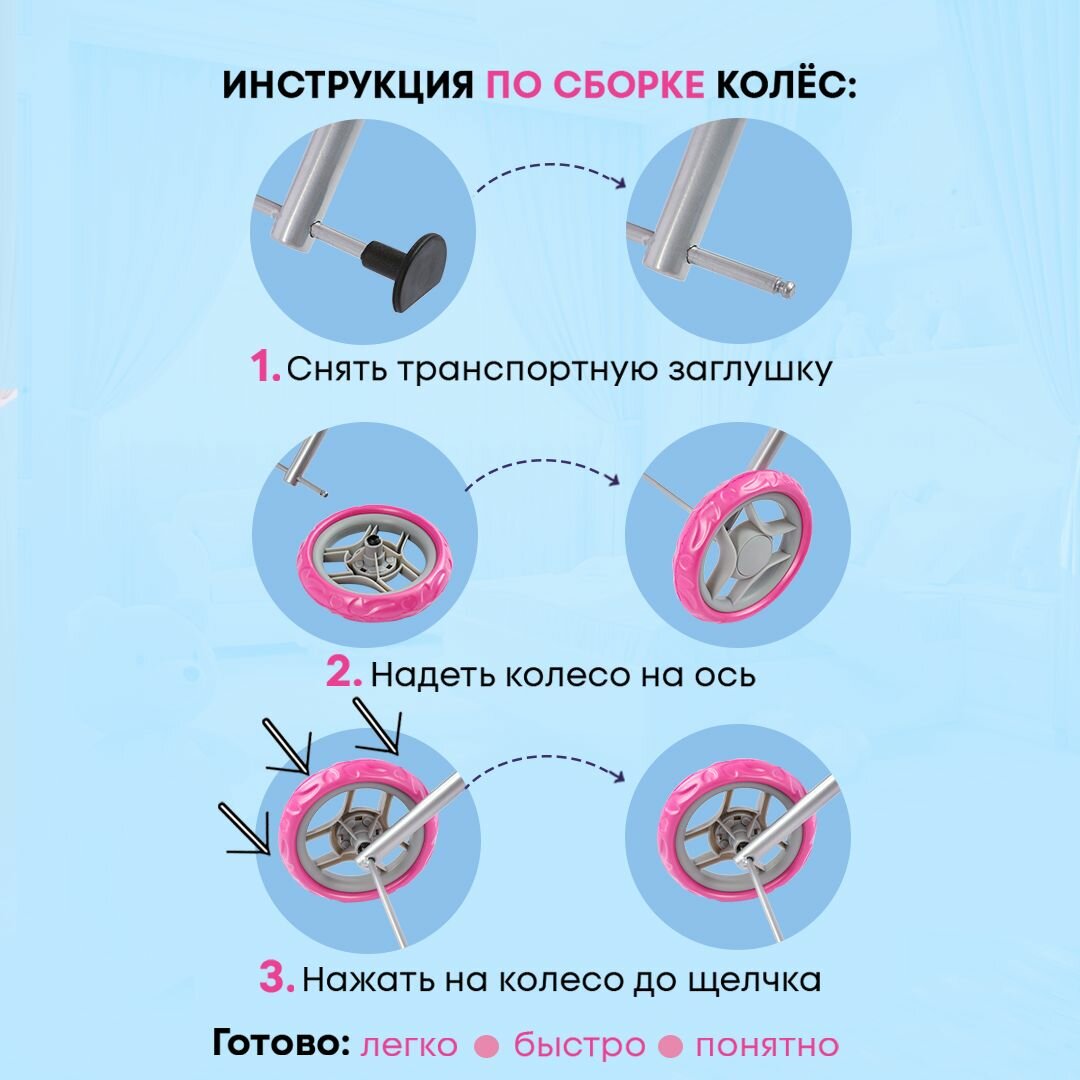 ИНСТРУКЦИЯ ПО СБОРКЕ КОЛЁС:

1. Снять транспортную заглушку

2. Надеть колесо на ось

3. Нажать на колесо до щелчка

Готово: легко ● быстро ● понятно