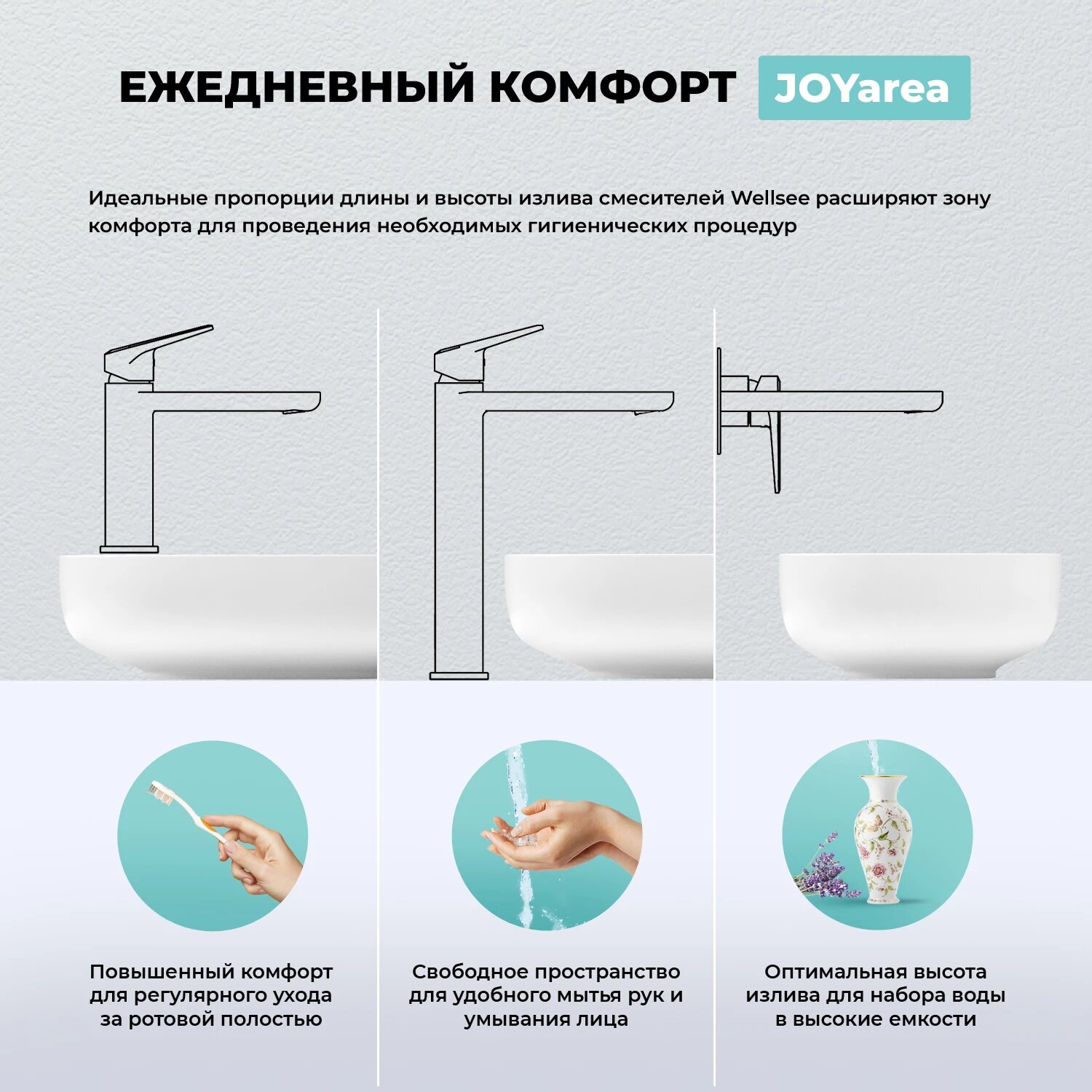 ЕЖЕДНЕВНЫЙ КОМФОРТ JOYarea

Идеальные пропорции длины и высоты излива смесителей Wellsee расширяют зону комфорта для проведения необходимых гигиенических процедур

Повышенный комфорт для регулярного ухода за ротовой полостью

Свободное пространство для удобного мытья рук и умывания лица

Оптимальная высота излива для набора воды в высокие емкости