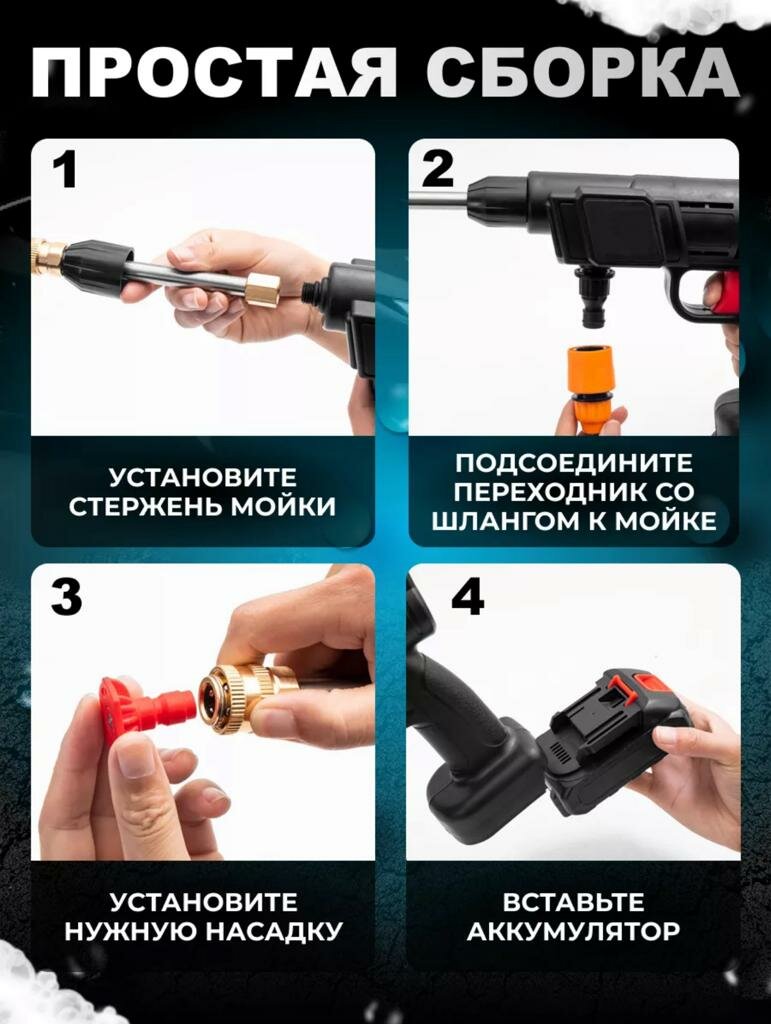 ПРОСТАЯ СБОРКА

1

УСТАНОВИТЕ СТЕРЖЕНЬ МОЙКИ

2

ПОДСОЕДИНИТЕ ПЕРЕХОДНИК СО ШЛАНГОМ К МОЙКЕ

3

УСТАНОВИТЕ НУЖНУЮ НАСАДКУ

4

ВСТАВЬТЕ АККУМУЛЯТОР