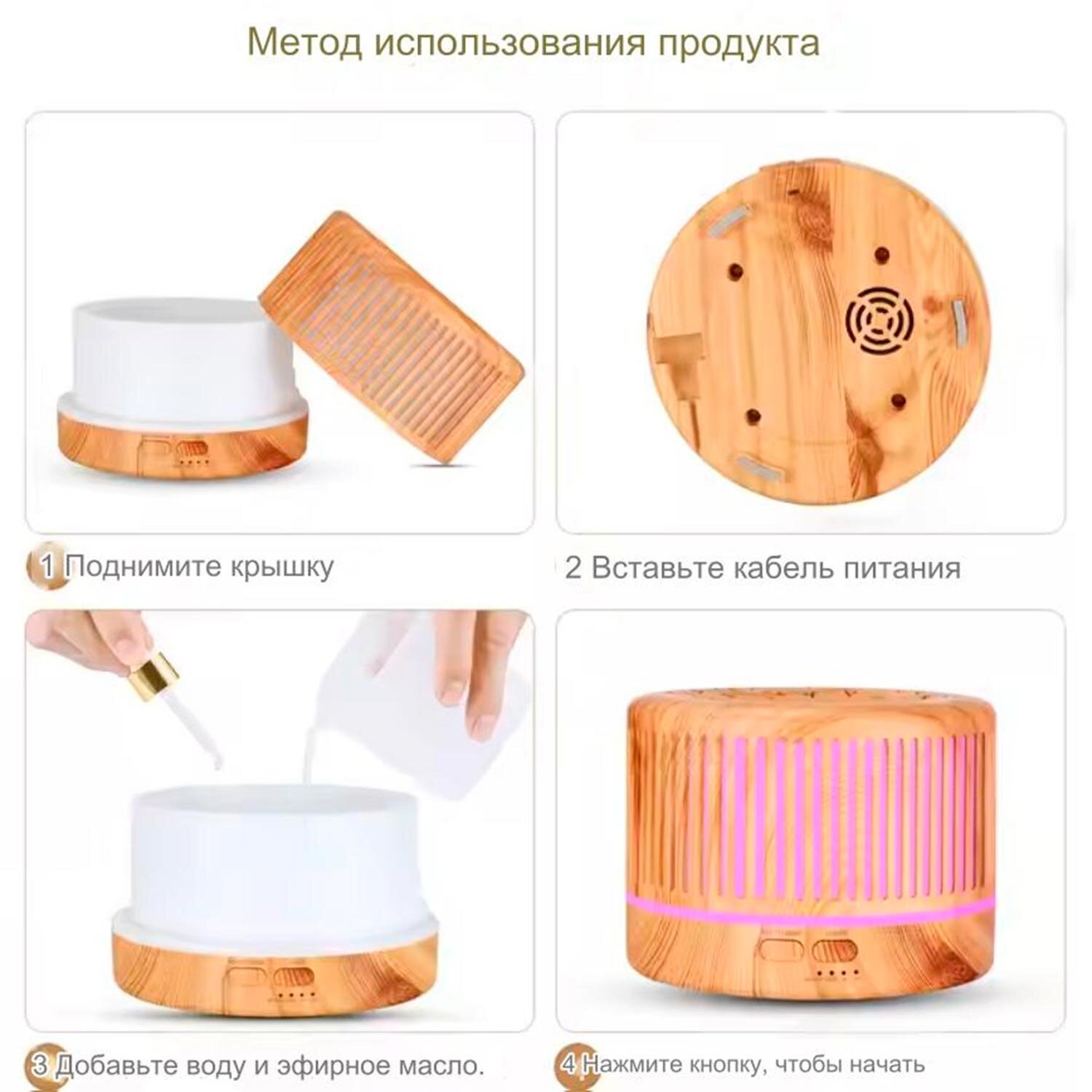 Метод использования продукта

1 Поднимите крышку

2 Вставьте кабель питания

3 Добавьте воду и эфирное масло.

4 Нажмите кнопку, чтобы начать