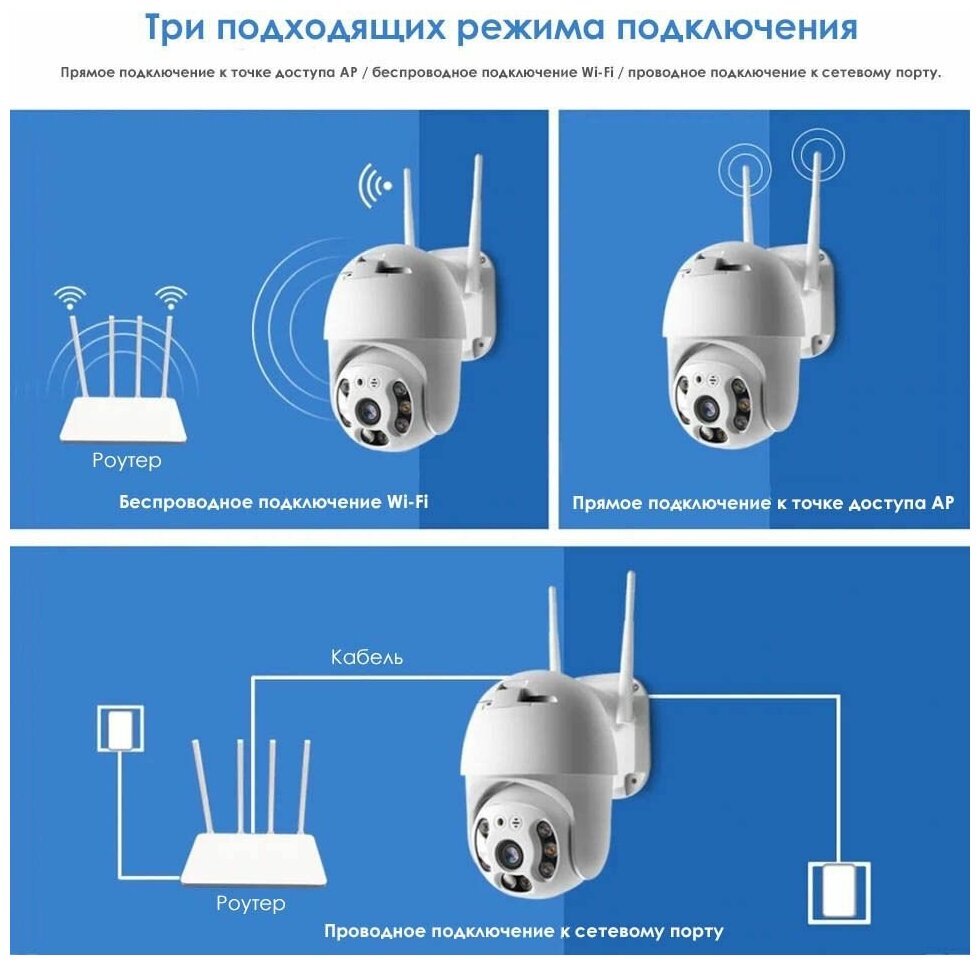 Три подходящих режима подключения

Прямое подключение к точке доступа AP / беспроводное подключение Wi-Fi / проводное подключение к сетевому порту.

Роутер

Беспроводное подключение Wi-Fi

Прямое подключение к точке доступа AP

Кабель

Роутер

Проводное подключение к сетевому порту