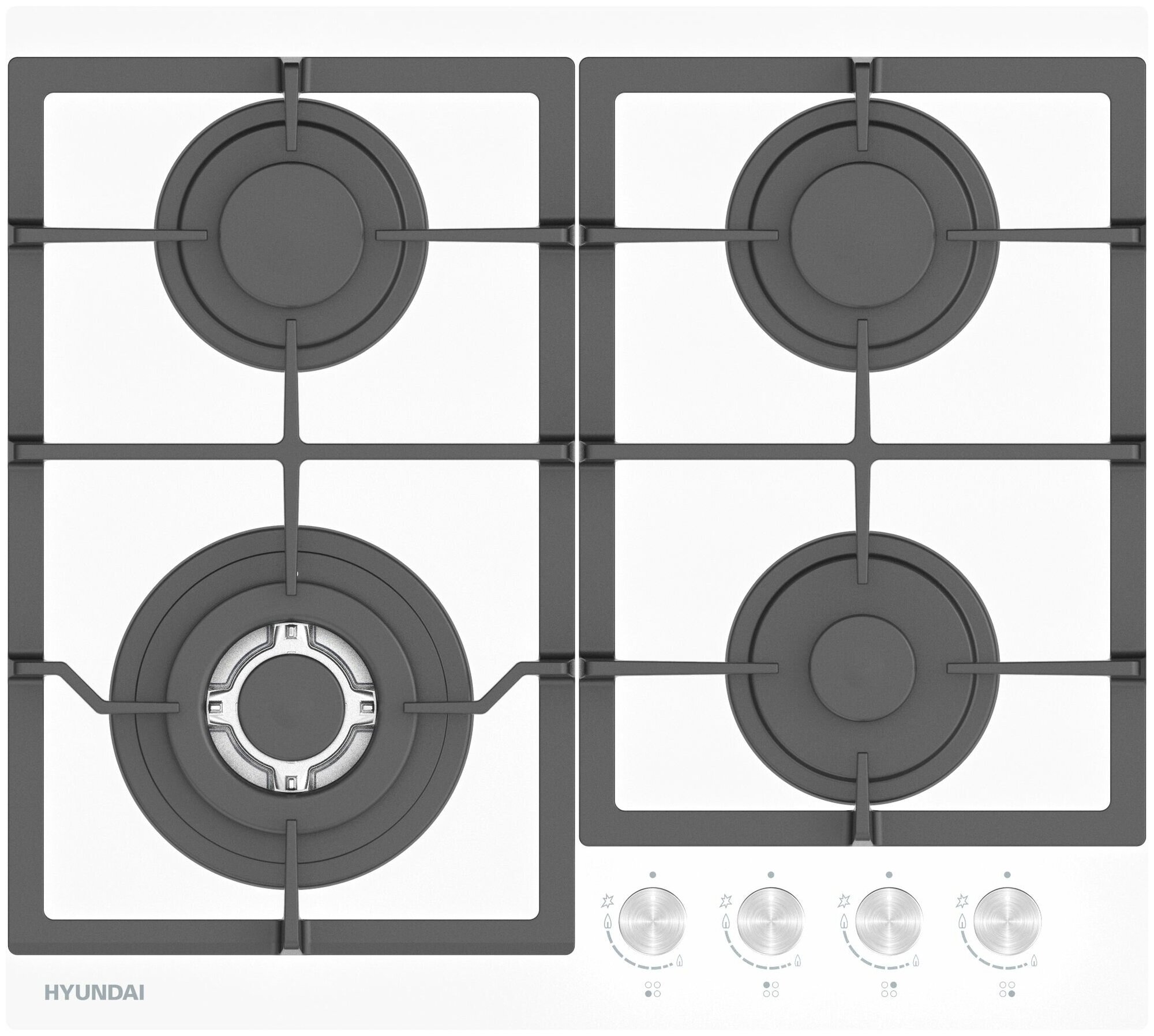 HYUNDAI