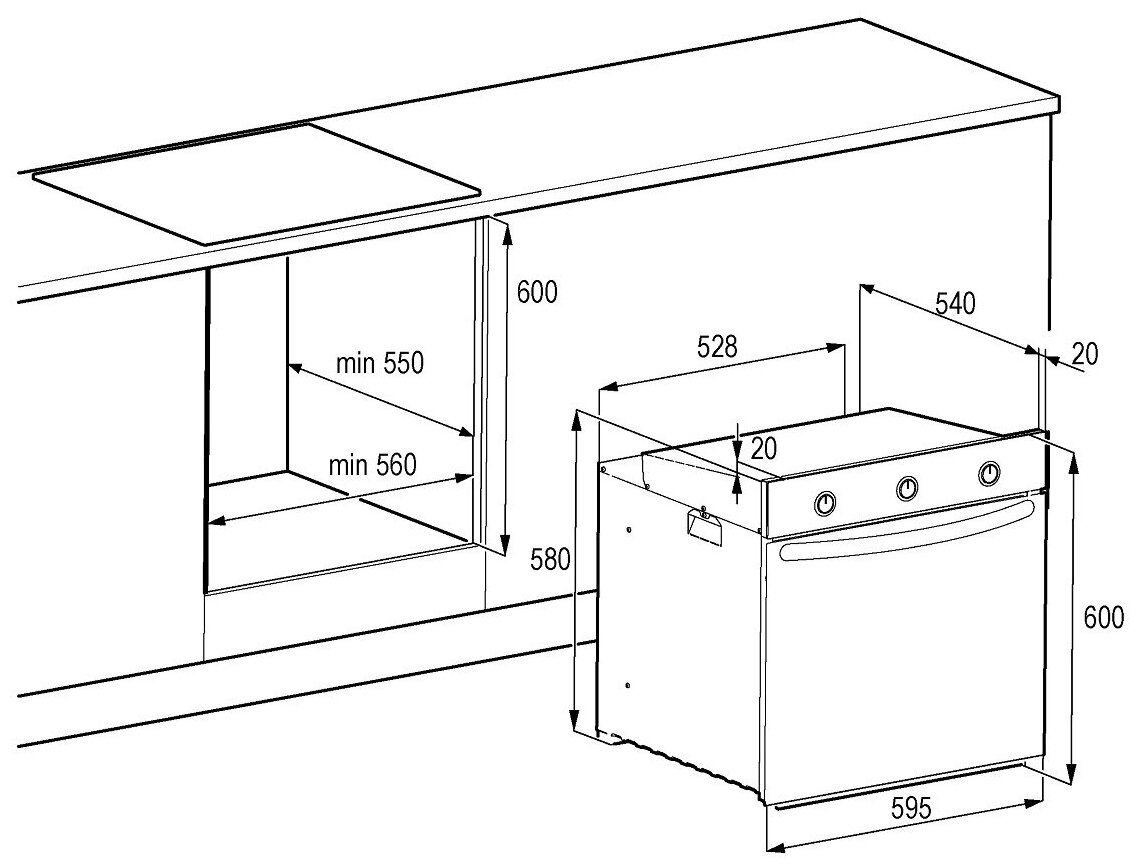 600
min 550
min 560
528
540
20
20
580
600
595