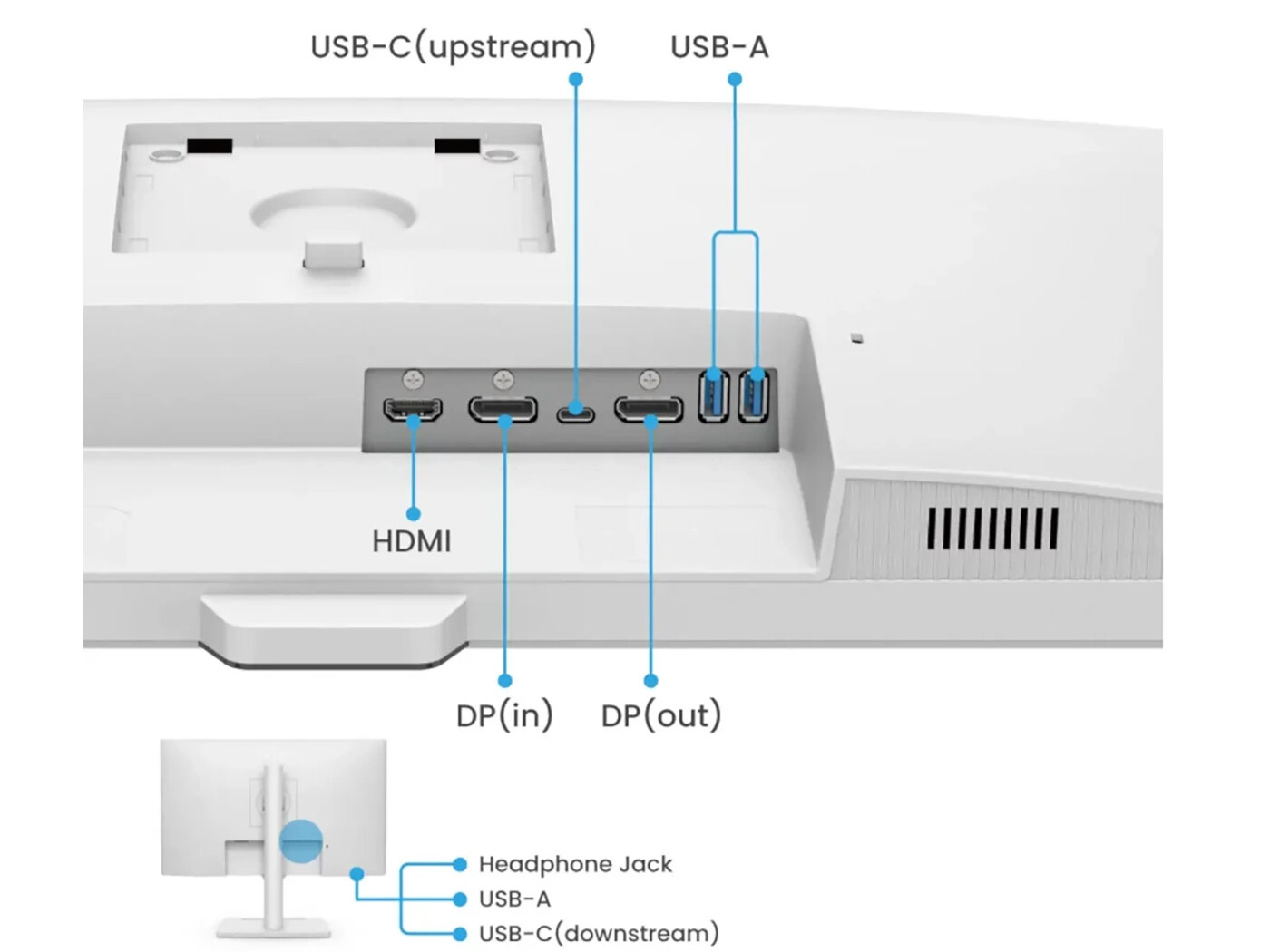 USB-C(upstream)
USB-A
HDMI
DP(in)
DP(out)
Headphone Jack
USB-A
USB-C(downstream)