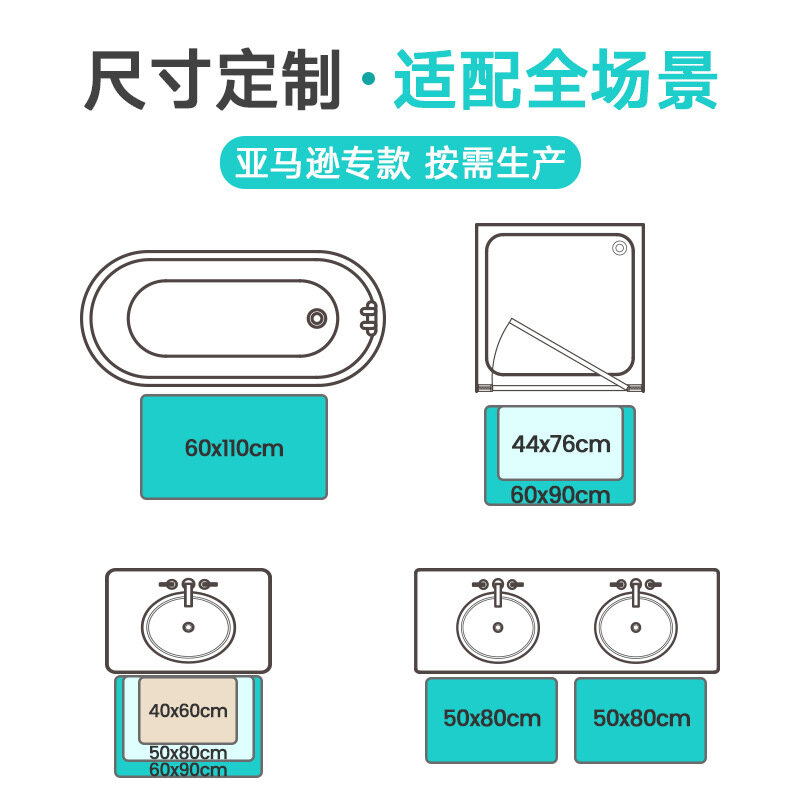 尺寸定制 · 适配全场景

亚马逊专款 按需生产

60x110cm

44x76cm

60x90cm

40x60cm

50x80cm

60x90cm

50x80cm

50x80cm