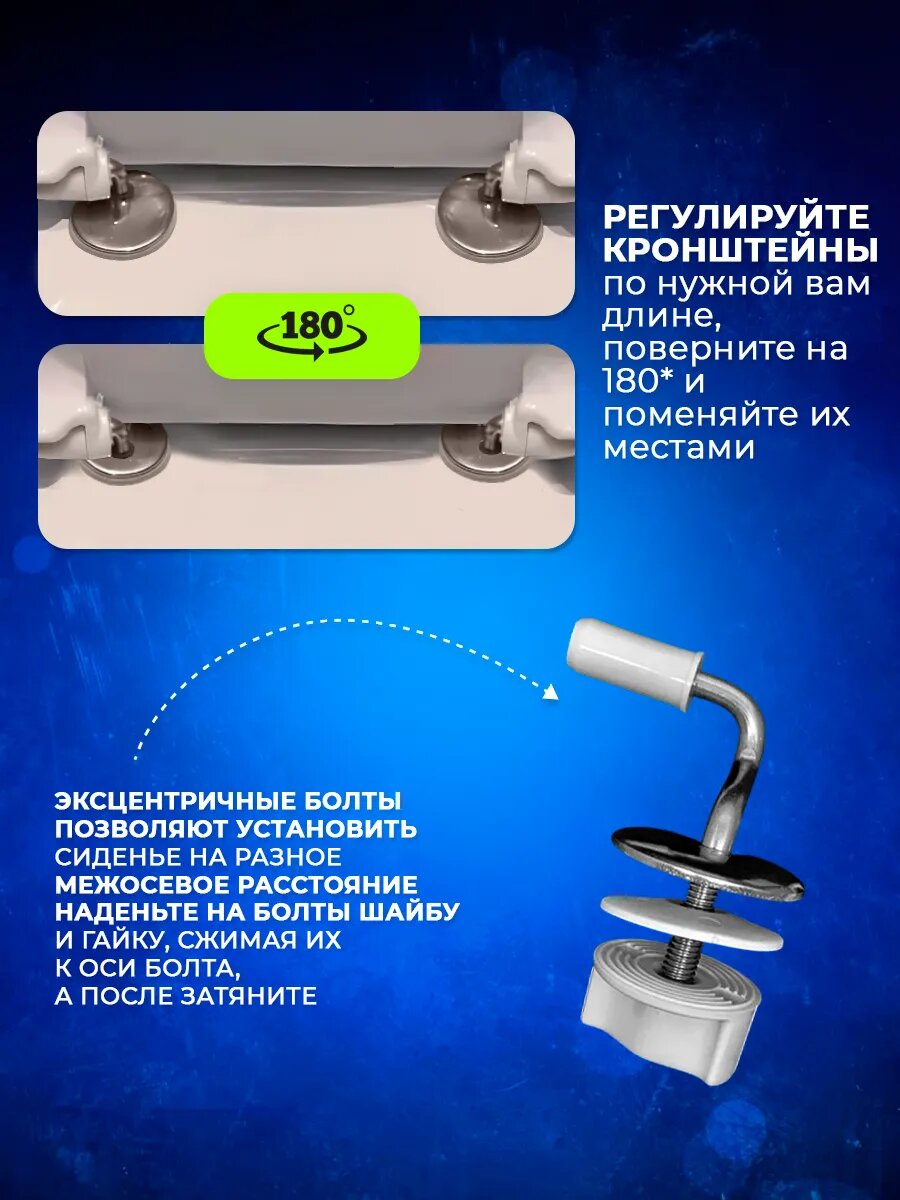 180°

РЕГУЛИРУЙТЕ КРОНШТЕЙНЫ по нужной вам длине, поверните на 180* и поменяйте их местами

ЭКСЦЕНТРИЧНЫЕ БОЛТЫ ПОЗВОЛЯЮТ УСТАНОВИТЬ СИДЕНЬЕ НА РАЗНОЕ МЕЖОСЕВОЕ РАССТОЯНИЕ НАДЕНЬТЕ НА БОЛТЫ ШАЙБУ И ГАЙКУ, СЖИМАЯ ИХ К ОСИ БОЛТА, А ПОСЛЕ ЗАТЯНИТЕ