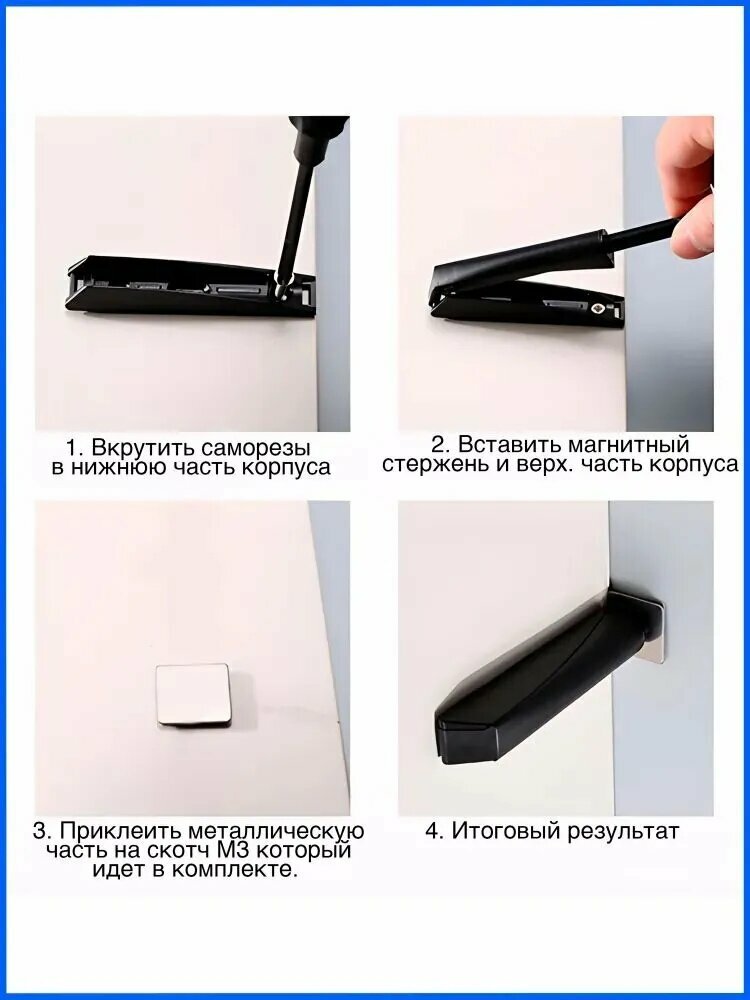 1. Вкрутить саморезы в нижнюю часть корпуса

2. Вставить магнитный стержень и верх. часть корпуса

3. Приклеить металлическую часть на скотч М3 который идет в комплекте.

4. Итоговый результат