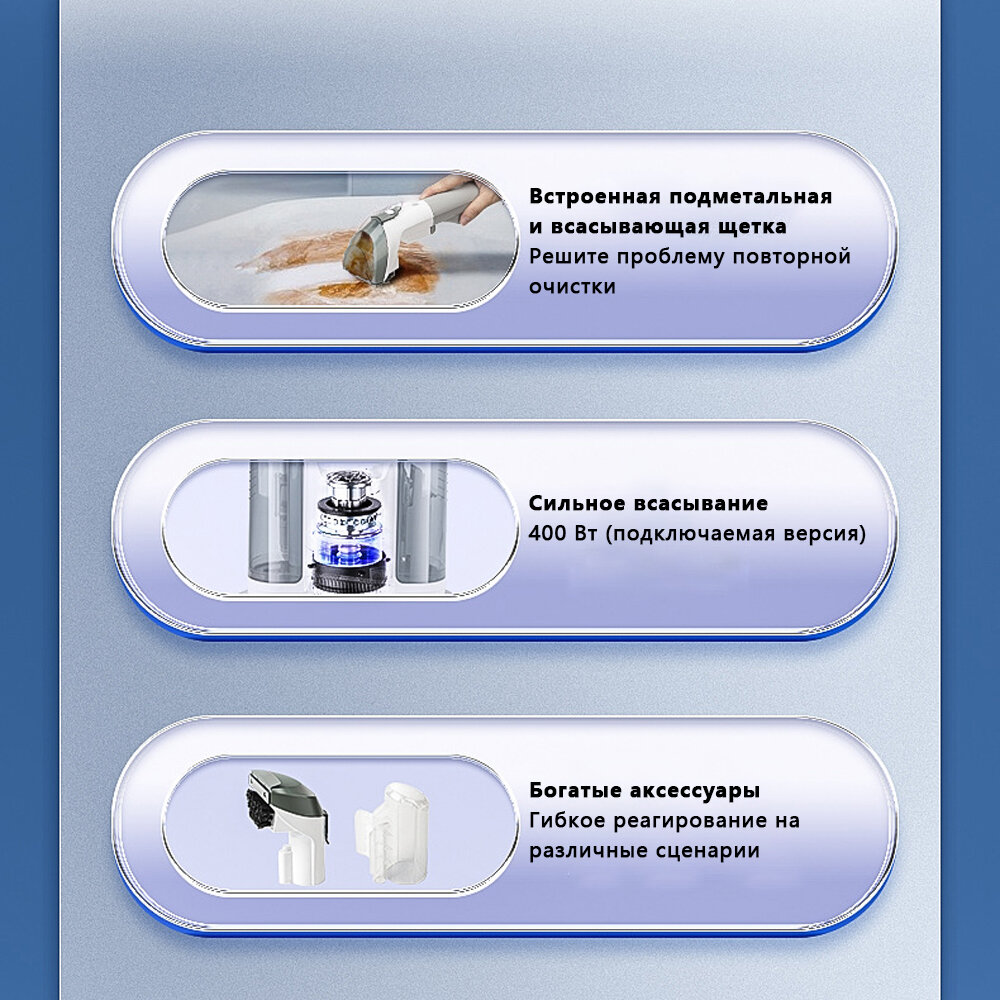 Встроенная подметальная и всасывающая щетка
Решите проблему повторной очистки

Сильное всасывание
400 Вт (подключаемая версия)

Богатые аксессуары
Гибкое реагирование на различные сценарии