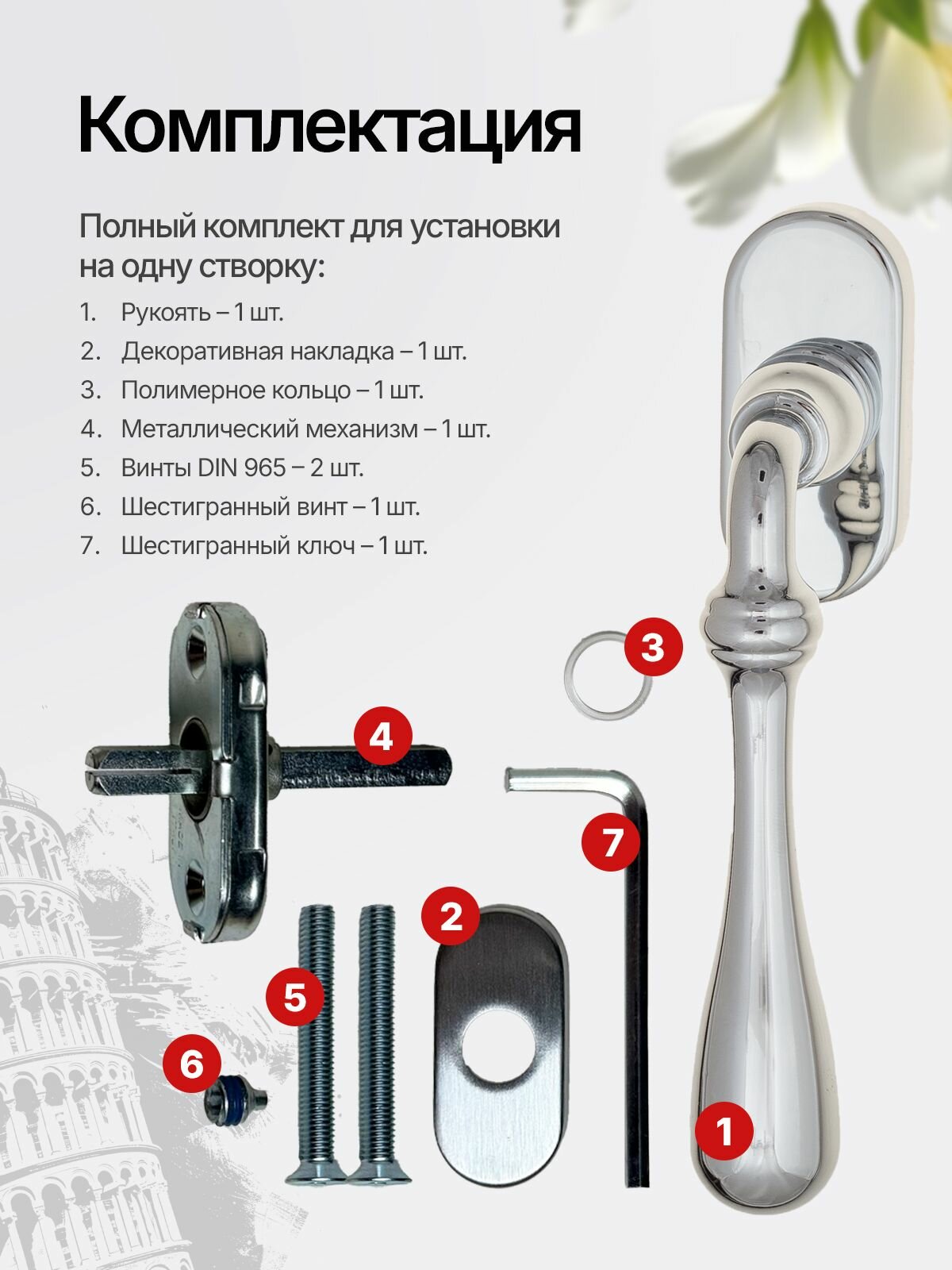 Комплектация

Полный комплект для установки на одну створку:

1. Рукоять – 1 шт.
2. Декоративная накладка – 1 шт.
3. Полимерное кольцо – 1 шт.
4. Металлический механизм – 1 шт.
5. Винты DIN 965 – 2 шт.
6. Шестигранный винт – 1 шт.
7. Шестигранный ключ – 1 шт.

3
4
7
2
5
6
1