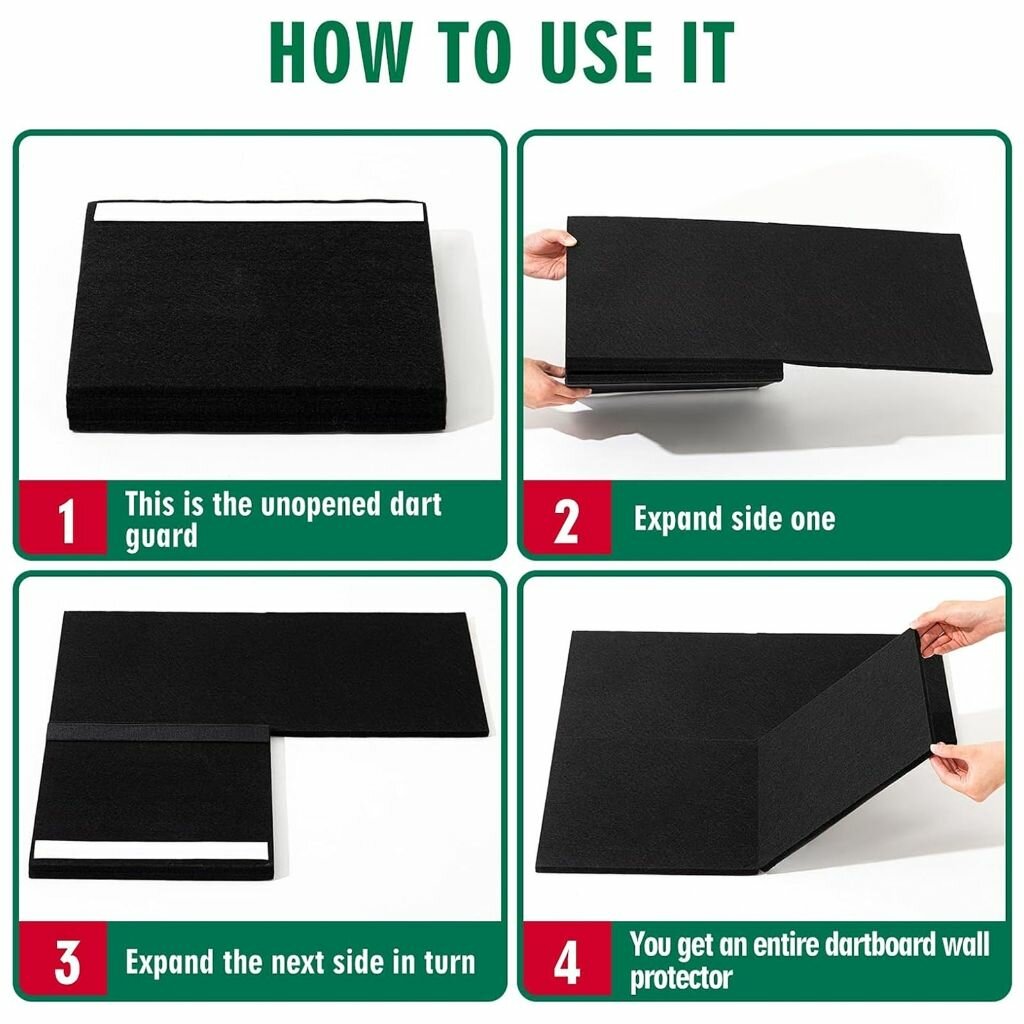 HOW TO USE IT

1 This is the unopened dart guard

2 Expand side one

3 Expand the next side in turn

4 You get an entire dartboard wall protector