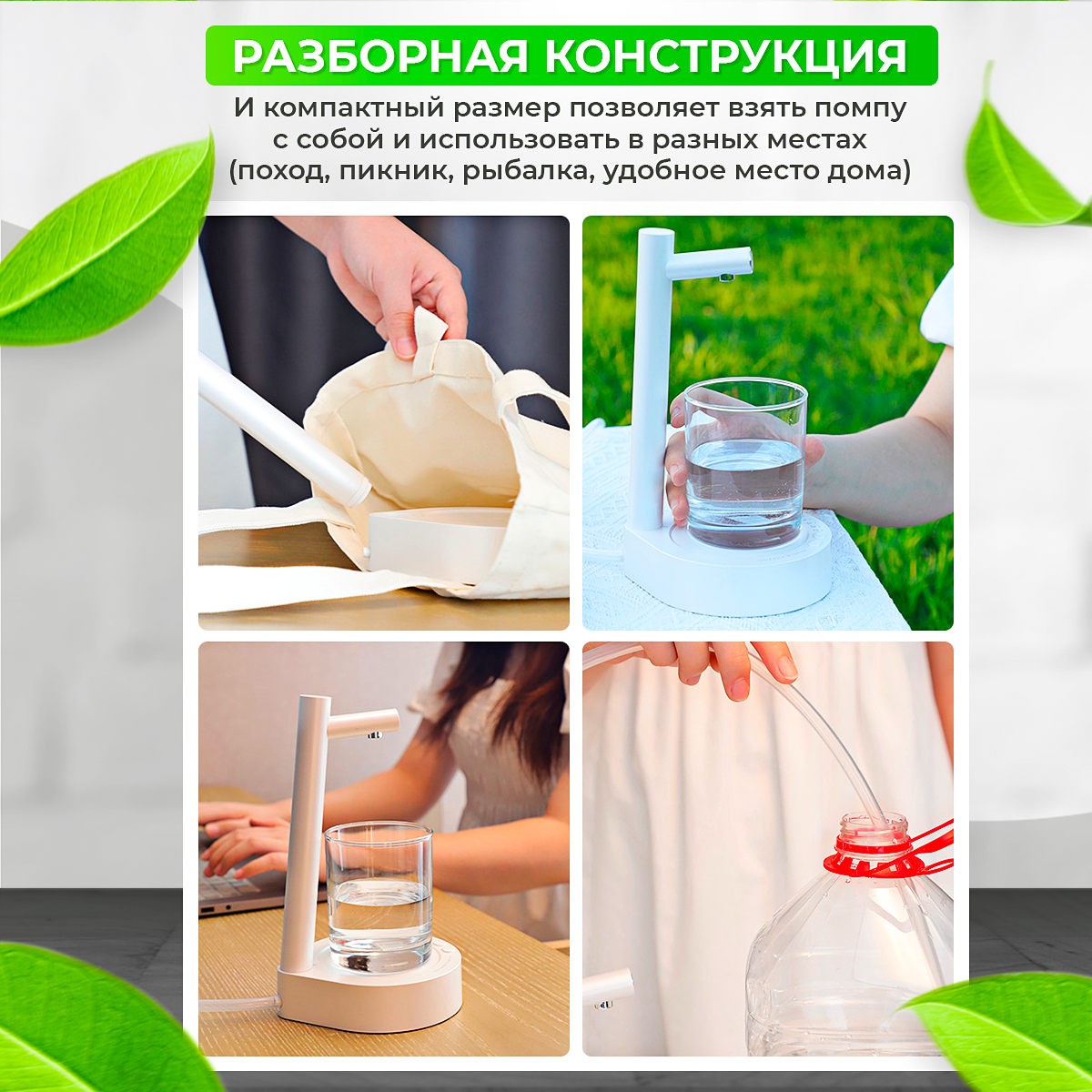 РАЗБОРНАЯ КОНСТРУКЦИЯ

И компактный размер позволяет взять помпу с собой и использовать в разных местах (поход, пикник, рыбалка, удобное место дома)